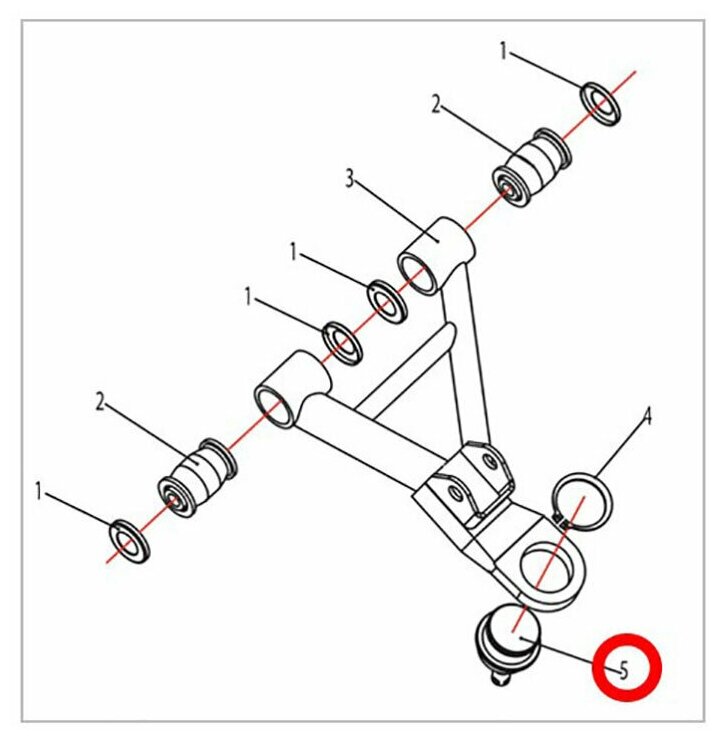 1
2
3
1
1
2
1
4
5