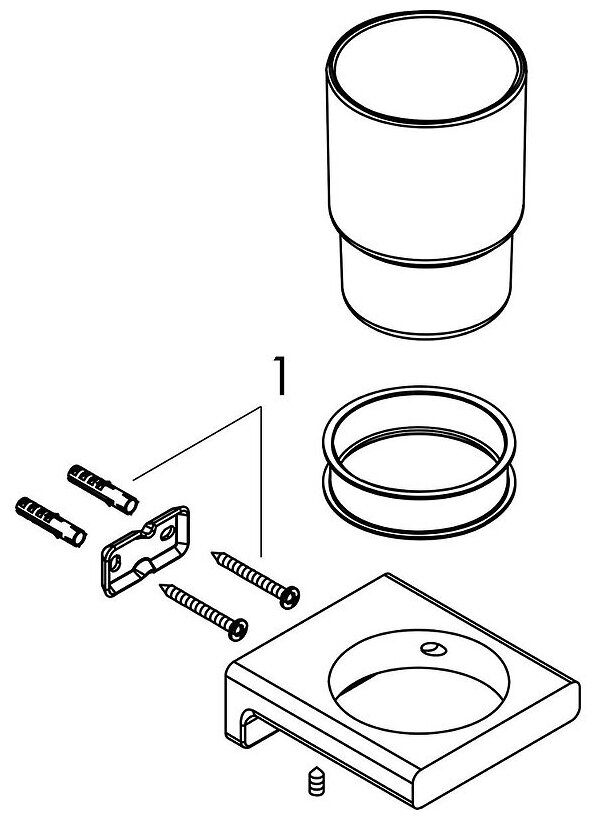 1