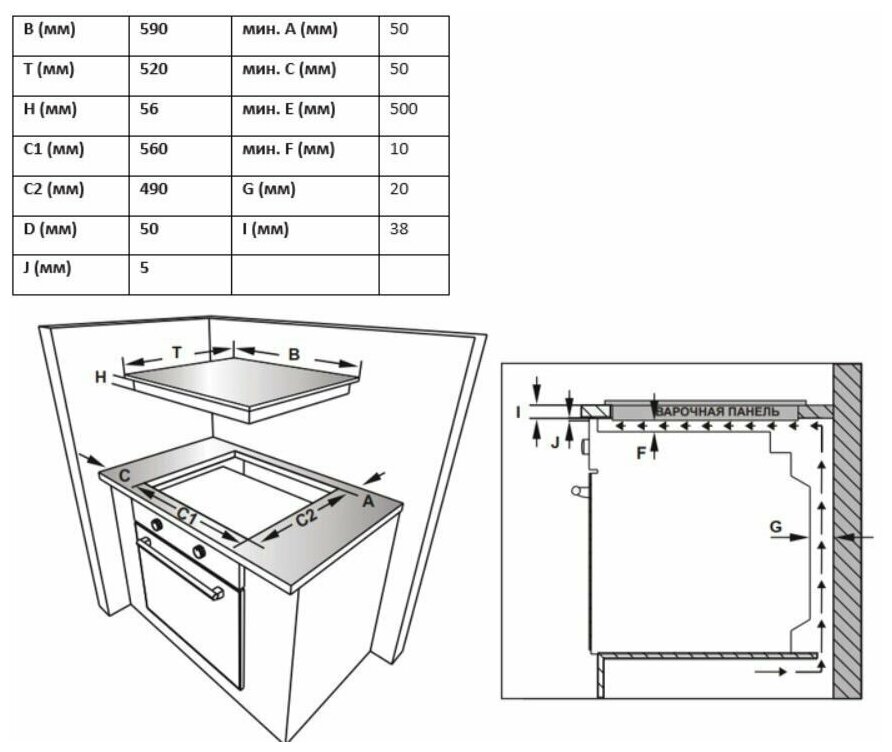 | B (мм) | 590 | мин. A (мм) | 50 |
|---|---|---|---|
| T (мм) | 520 | мин. C (мм) | 50 |
| H (мм) | 56 | мин. E (мм) | 500 |
| C1 (мм) | 560 | мин. F (мм) | 10 |
| C2 (мм) | 490 | G (мм) | 20 |
| D (мм) | 50 | I (мм) | 38 |
| J (мм) | 5 | | |

T
B
H
C
C1
C2
A

I
J
ВАРОЧНАЯ ПАНЕЛЬ
F
G