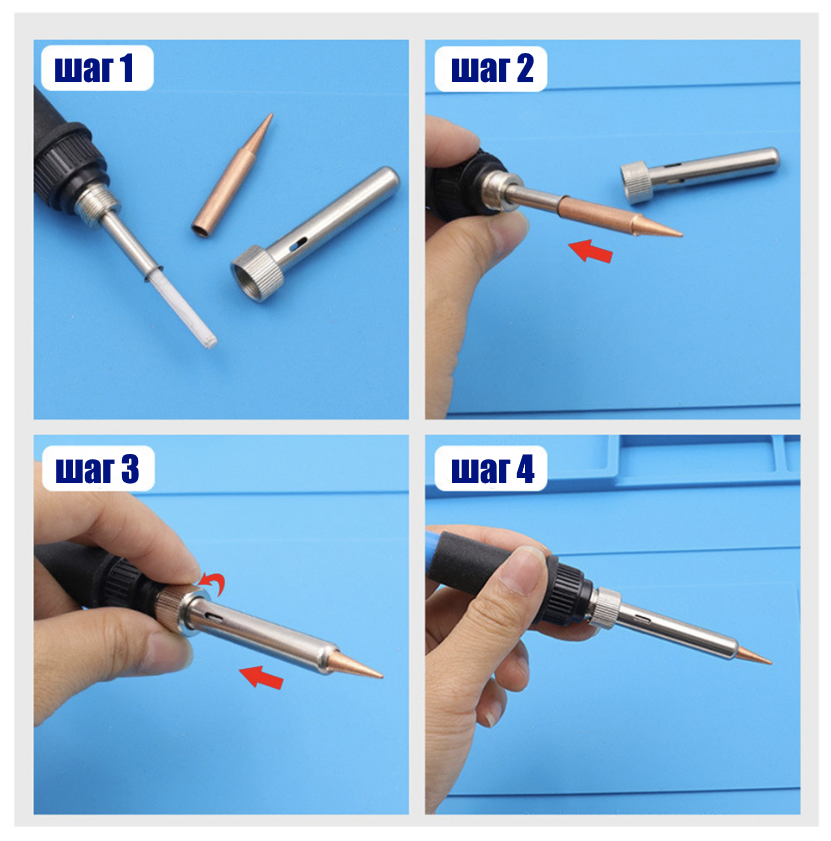 шаг 1

шаг 2

шаг 3

шаг 4