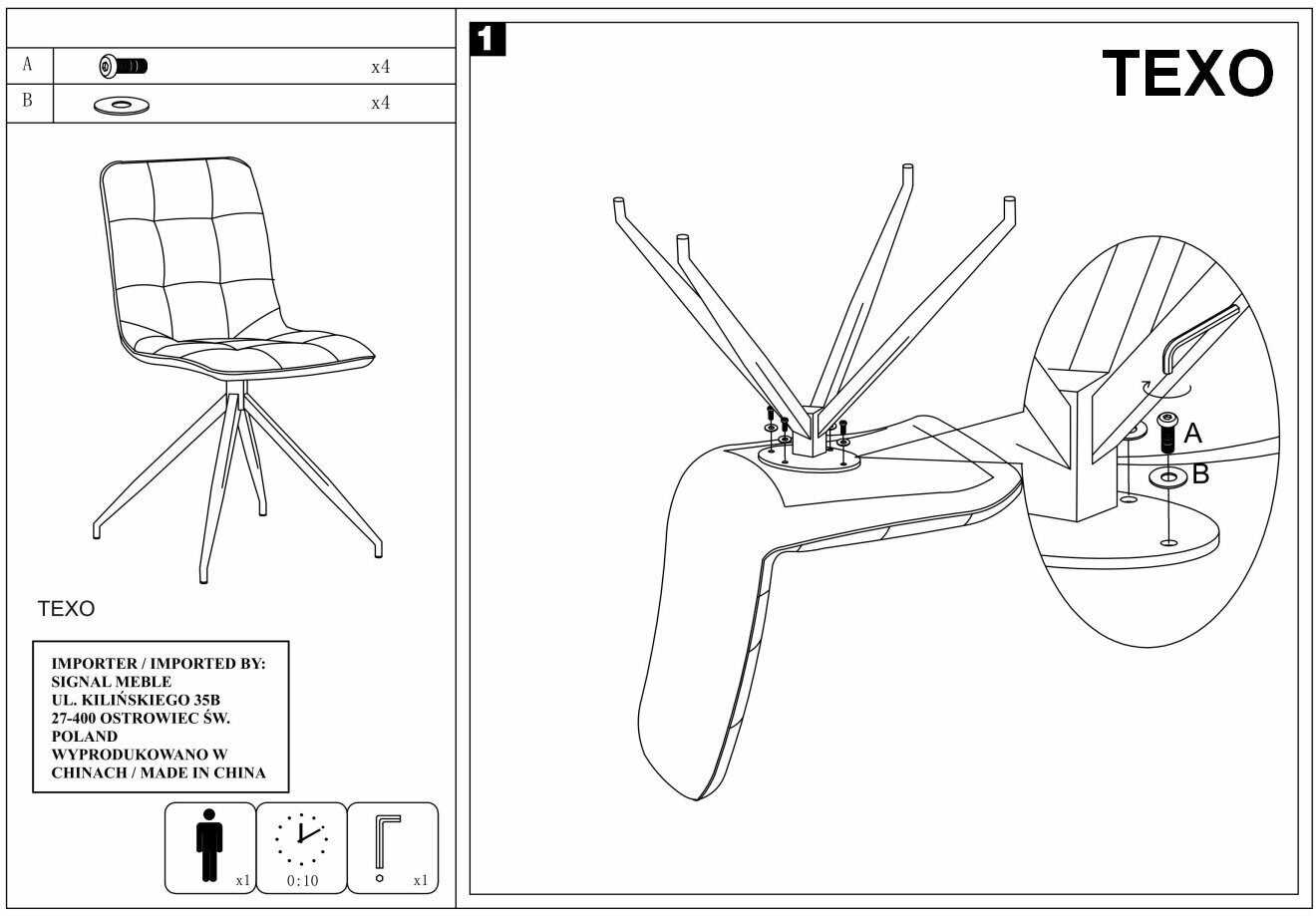 | A | | x4 |
|---|---|---|
| B | | x4 |

TEXO

IMPORTER / IMPORTED BY:
SIGNAL MEBLE
UL. KILIŃSKIEGO 35B
27-400 OSTROWIEC ŚW.
POLAND
WYPRODUKOWANO W CHINACH / MADE IN CHINA

x1

0:10

x1

1

TEXO

A

B