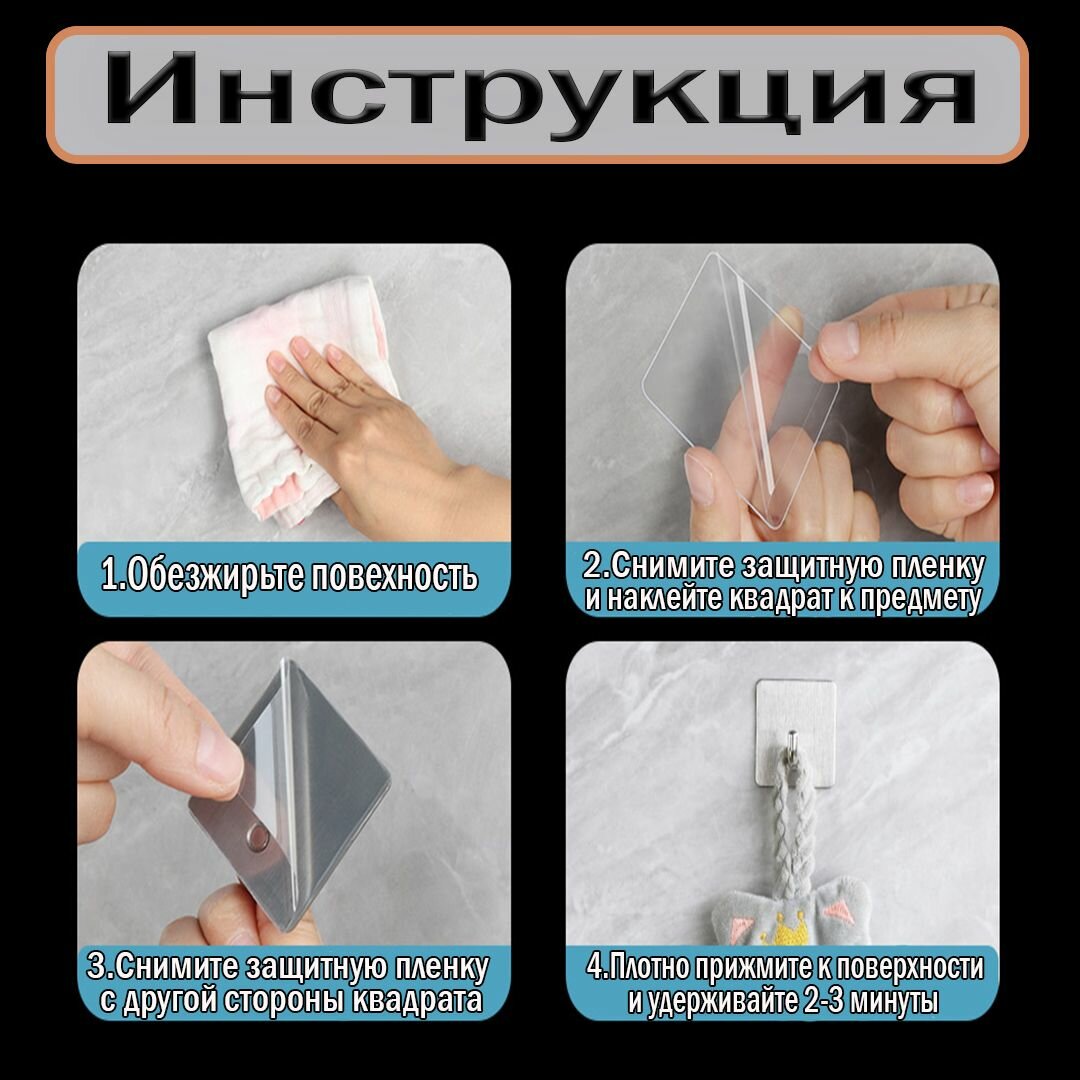 Инструкция

1.Обезжирьте повехность

2.Снимите защитную пленку и наклейте квадрат к предмету

3.Снимите защитную пленку с другой стороны квадрата

4.Плотно прижмите к поверхности и удерживайте 2-3 минуты