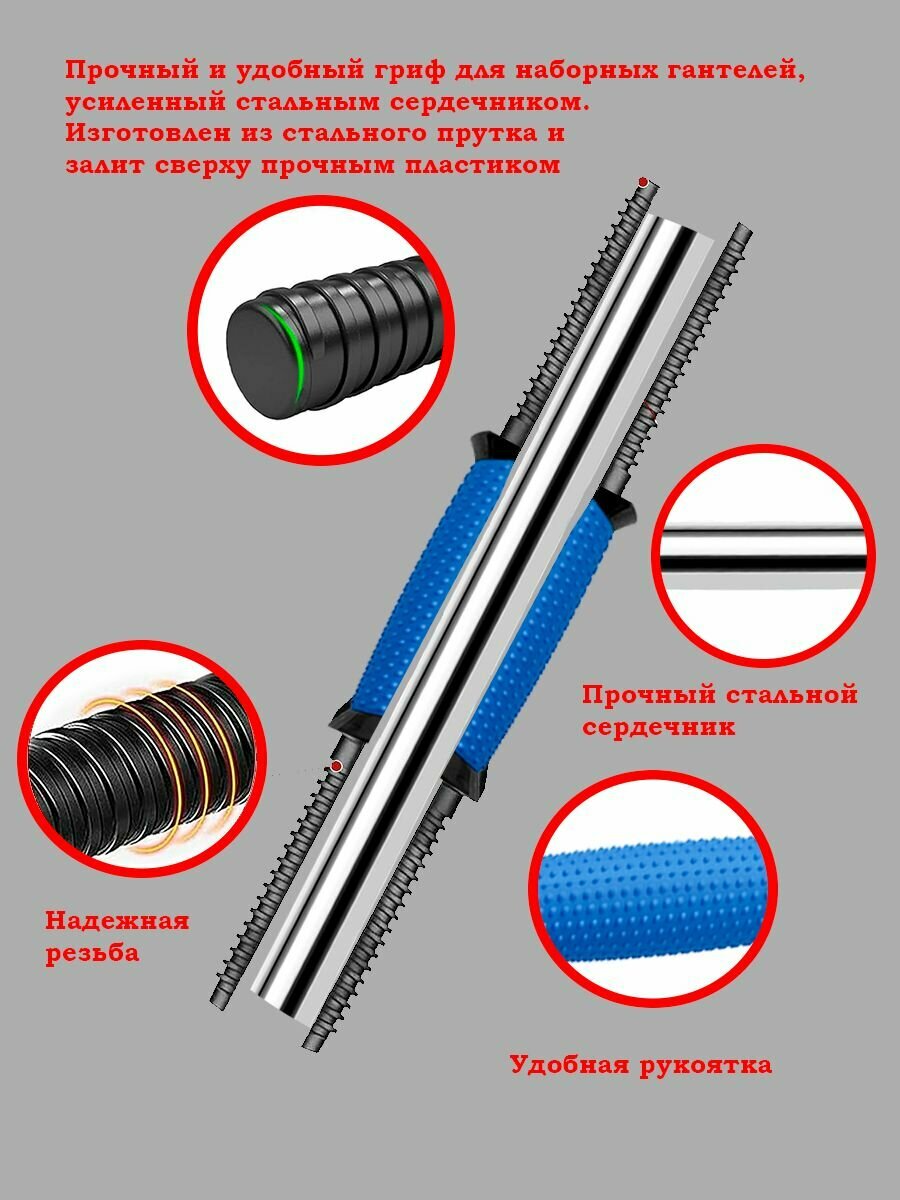 Прочный и удобный гриф для наборных гантелей, усиленный стальным сердечником. Изготовлен из стального прутка и залит сверху прочным пластиком

Прочный стальной сердечник

Надежная резьба

Удобная рукоятка