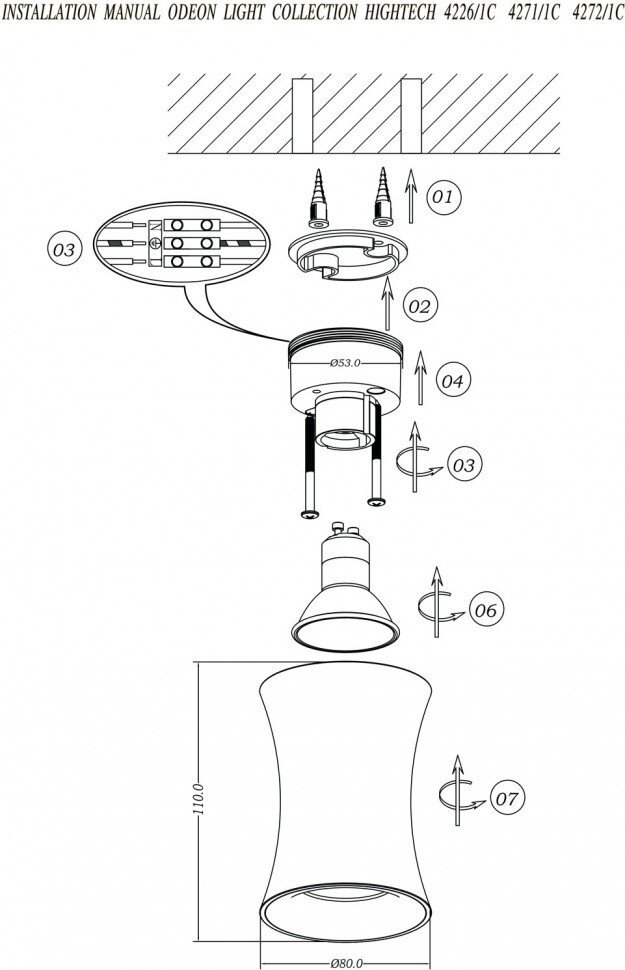 INSTALLATION MANUAL ODEON LIGHT COLLECTION HIGHTECH 4226/1C 4271/1C 4272/1C

01

03

02

Ø53.0

04

03

06

110.0

07

Ø80.0