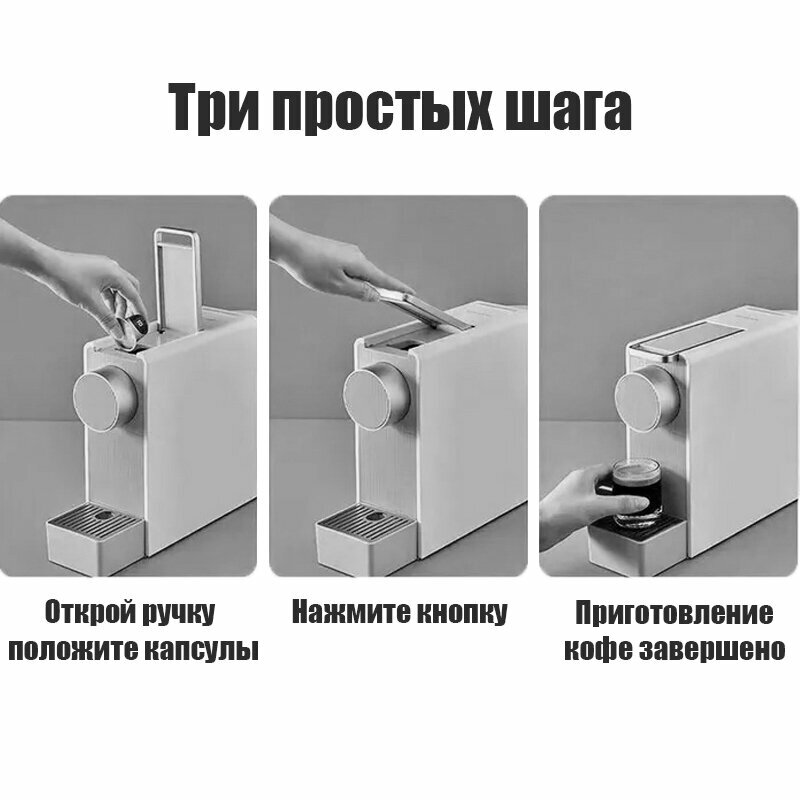 Три простых шага

Открой ручку положите капсулы

Нажмите кнопку

Приготовление кофе завершено