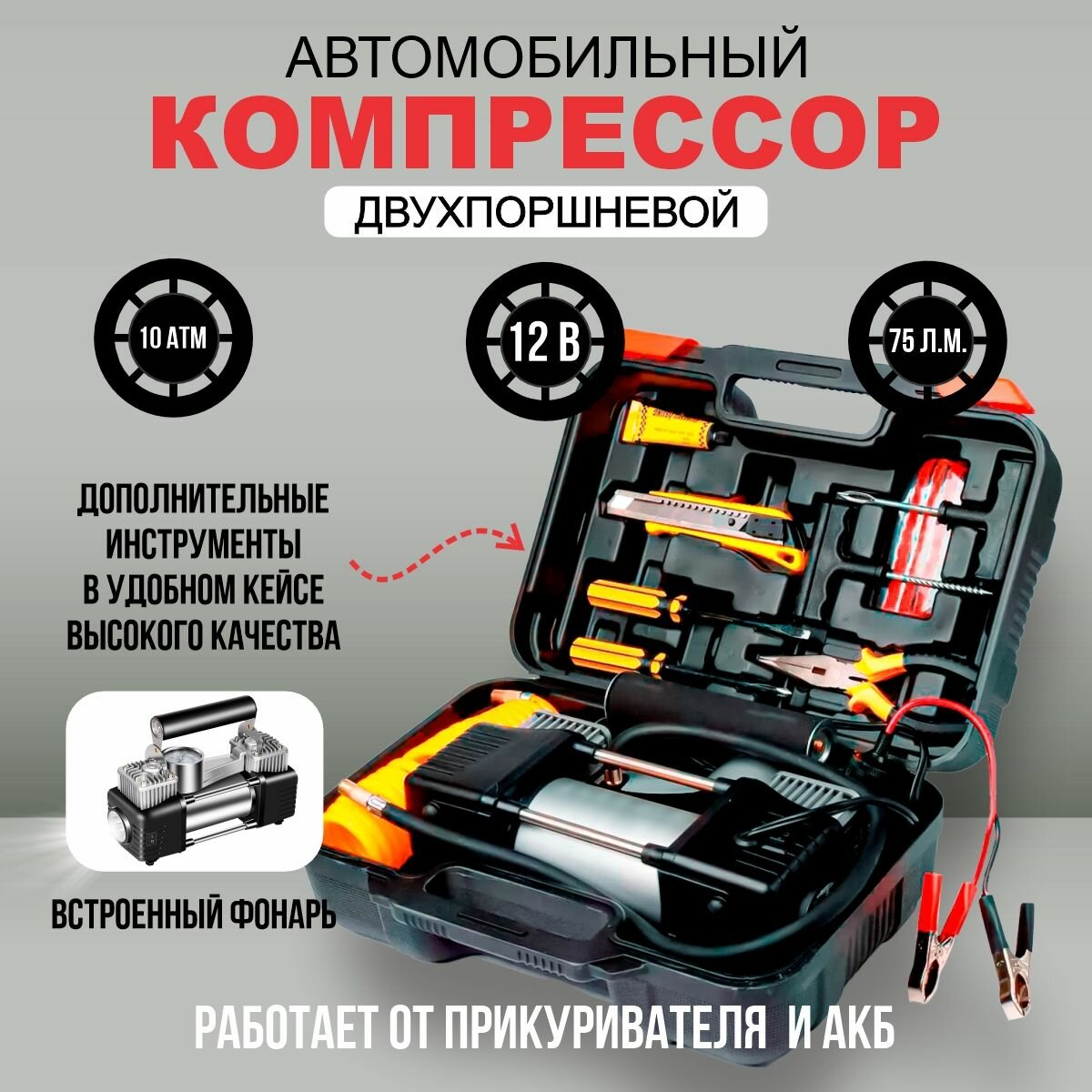 АВТОМОБИЛЬНЫЙ
КОМПРЕССОР
ДВУХПОРШНЕВОЙ

10 АТМ

12 В

75 Л.М.

ДОПОЛНИТЕЛЬНЫЕ ИНСТРУМЕНТЫ В УДОБНОМ КЕЙСЕ ВЫСОКОГО КАЧЕСТВА

ВСТРОЕННЫЙ ФОНАРЬ

РАБОТАЕТ ОТ ПРИКУРИВАТЕЛЯ И АКБ