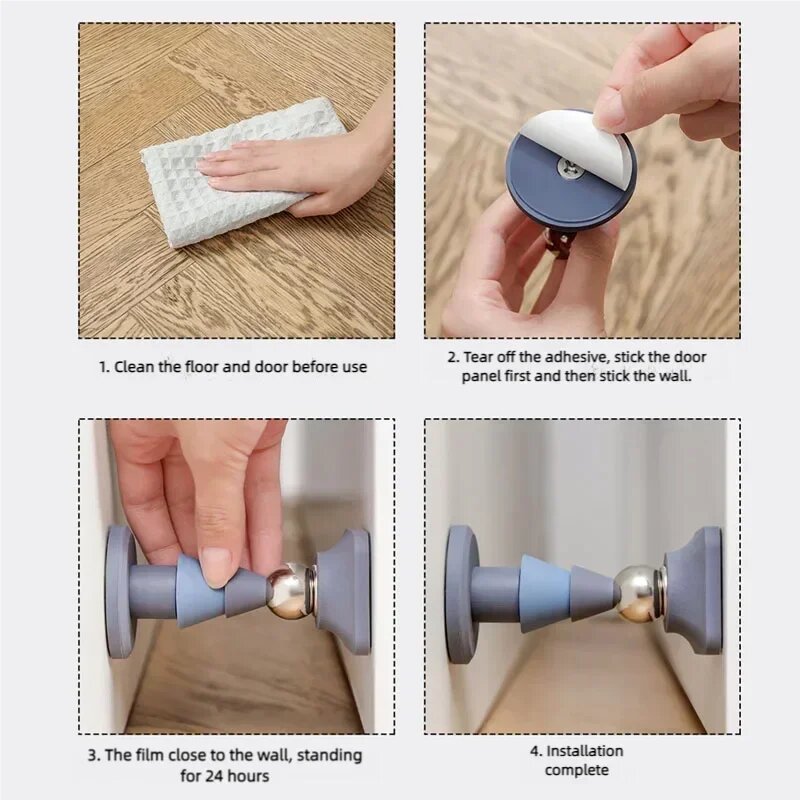 1. Clean the floor and door before use

2. Tear off the adhesive, stick the door panel first and then stick the wall.

3. The film close to the wall, standing for 24 hours

4. Installation complete