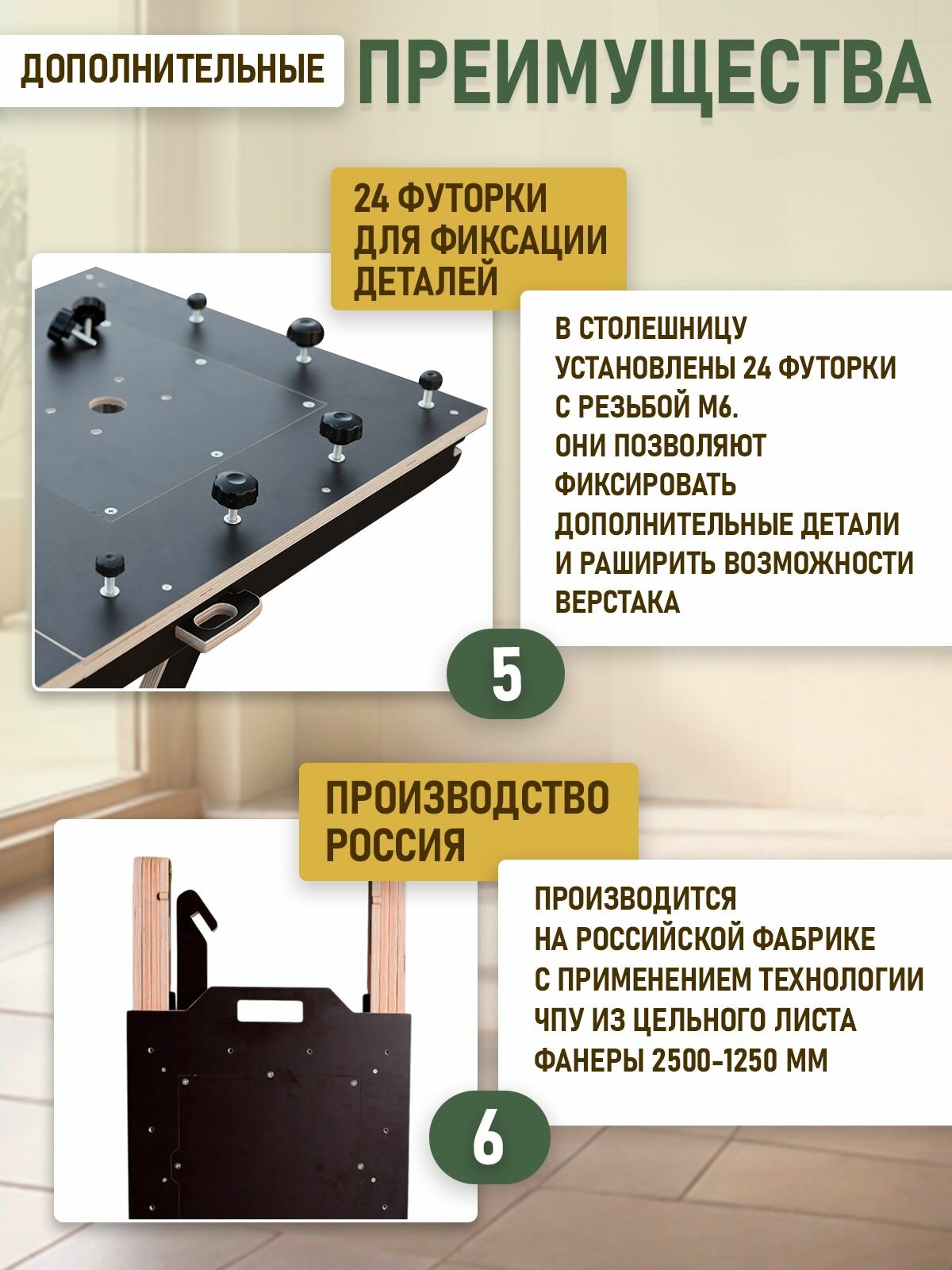 ДОПОЛНИТЕЛЬНЫЕ ПРЕИМУЩЕСТВА

24 ФУТОРКИ ДЛЯ ФИКСАЦИИ ДЕТАЛЕЙ

В СТОЛЕШНИЦУ УСТАНОВЛЕНЫ 24 ФУТОРКИ С РЕЗЬБОЙ М6. ОНИ ПОЗВОЛЯЮТ ФИКСИРОВАТЬ ДОПОЛНИТЕЛЬНЫЕ ДЕТАЛИ И РАШИРИТЬ ВОЗМОЖНОСТИ ВЕРСТАКА

5

ПРОИЗВОДСТВО РОССИЯ

ПРОИЗВОДИТСЯ НА РОССИЙСКОЙ ФАБРИКЕ С ПРИМЕНЕНИЕМ ТЕХНОЛОГИИ ЧПУ ИЗ ЦЕЛЬНОГО ЛИСТА ФАНЕРЫ 2500-1250 ММ

6