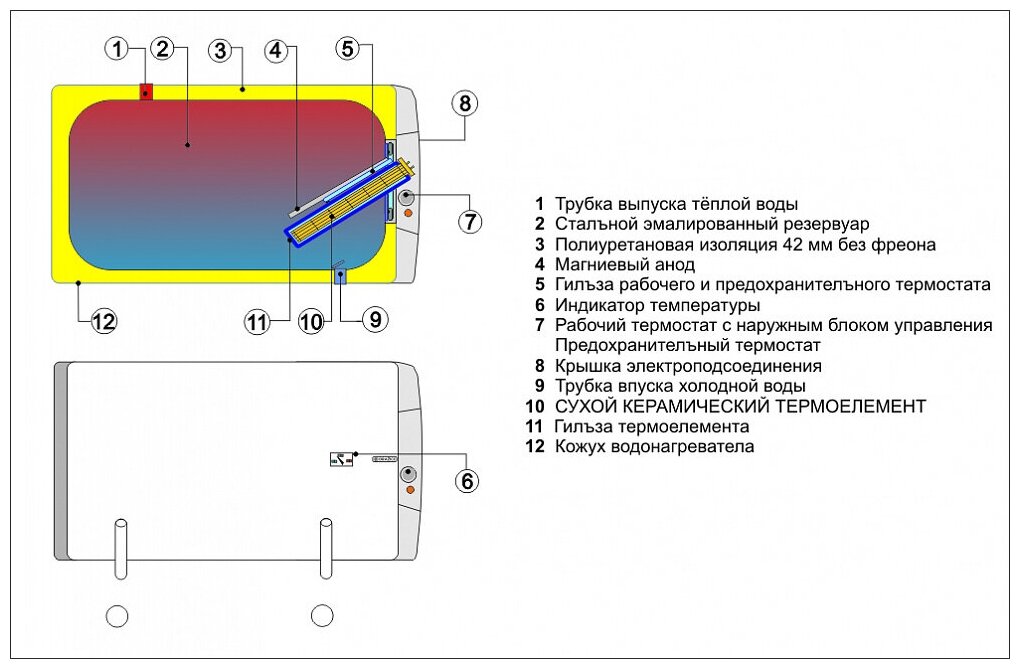 1
2
3
4
5
8
7
12
11
10
9
6

1 Трубка выпуска тёплой воды
2 Стальной эмалированный резервуар
3 Полиуретановая изоляция 42 мм без фреона
4 Магниевый анод
5 Гильза рабочего и предохранительного термостата
6 Индикатор температуры
7 Рабочий термостат с наружным блоком управления Предохранительный термостат
8 Крышка электроподсоединения
9 Трубка впуска холодной воды
10 СУХОЙ КЕРАМИЧЕСКИЙ ТЕРМОЕЛЕМЕНТ
11 Гильза термоелемента
12 Кожух водонагревателя