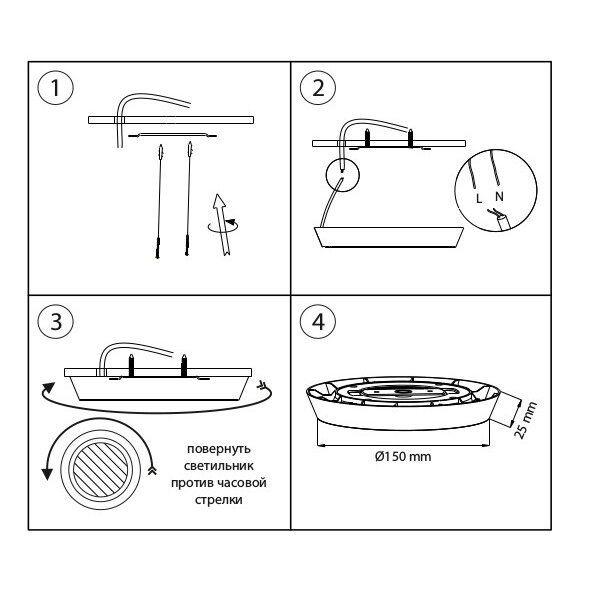 1

2

L N

3

повернуть светильник против часовой стрелки

4

25 mm

Ø150 mm