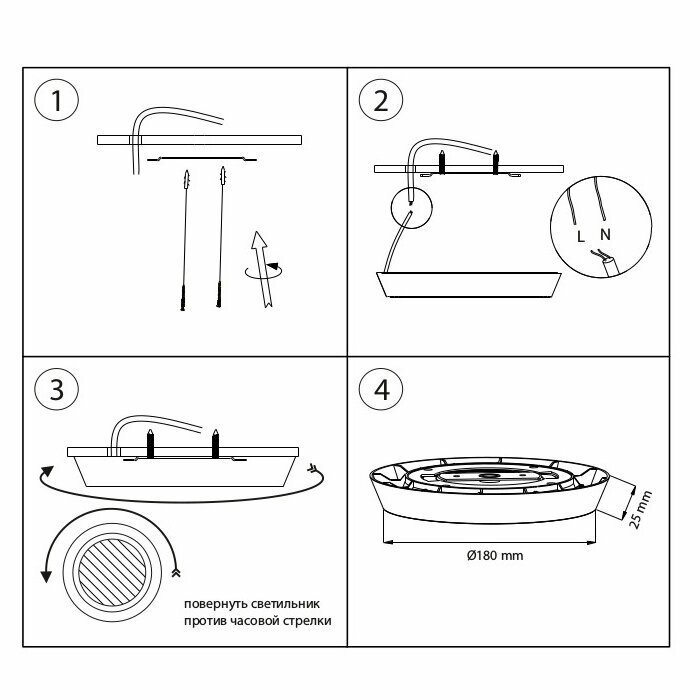 1

2

L N

3

повернуть светильник против часовой стрелки

4

25 mm

Ø180 mm