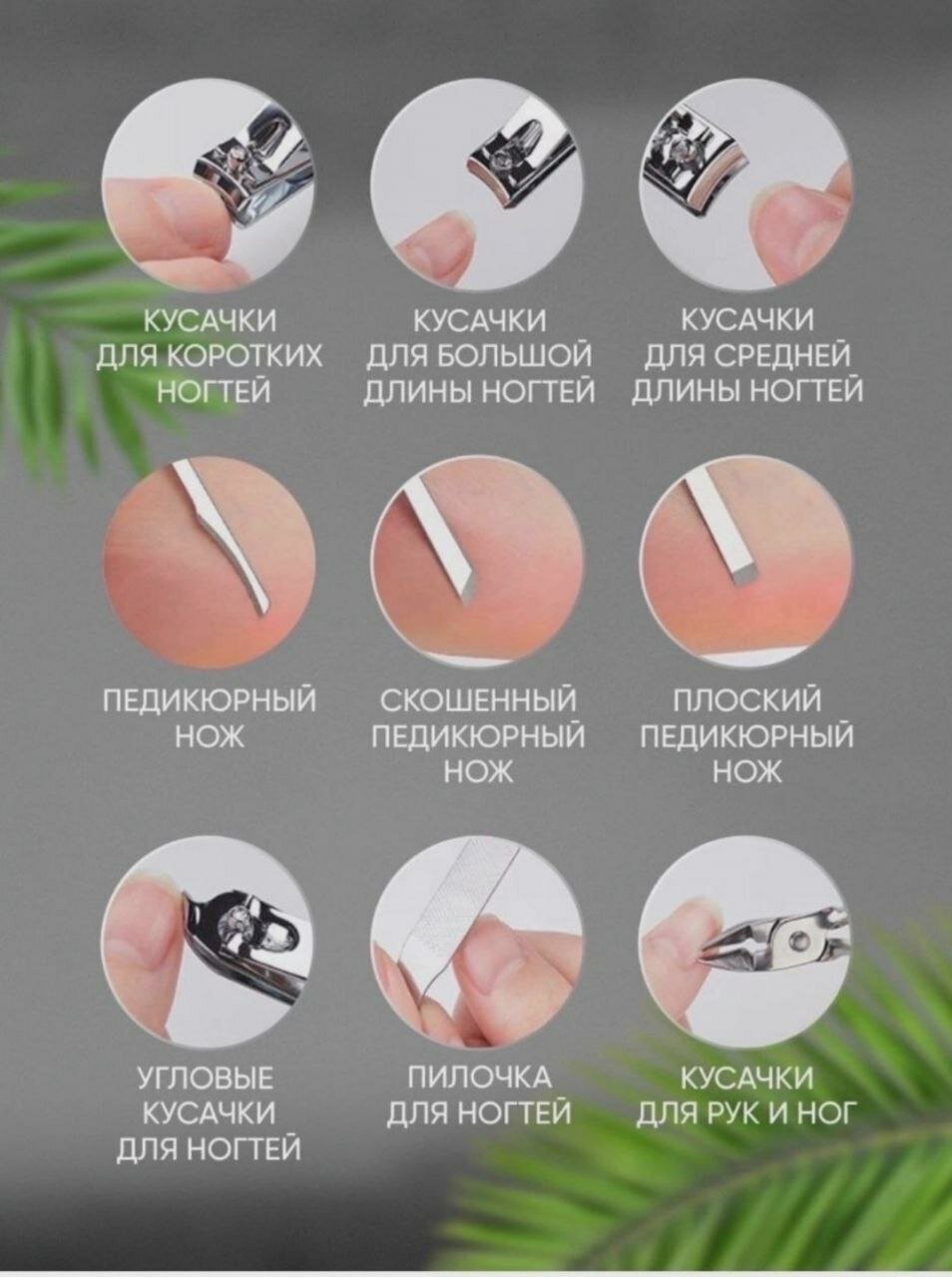 КУСАЧКИ ДЛЯ КОРОТКИХ НОГТЕЙ

КУСАЧКИ ДЛЯ БОЛЬШОЙ ДЛИНЫ НОГТЕЙ

КУСАЧКИ ДЛЯ СРЕДНЕЙ ДЛИНЫ НОГТЕЙ

ПЕДИКЮРНЫЙ НОЖ

СКОШЕННЫЙ ПЕДИКЮРНЫЙ НОЖ

ПЛОСКИЙ ПЕДИКЮРНЫЙ НОЖ

УГЛОВЫЕ КУСАЧКИ ДЛЯ НОГТЕЙ

ПИЛОЧКА ДЛЯ НОГТЕЙ

КУСАЧКИ ДЛЯ РУК И НОГ