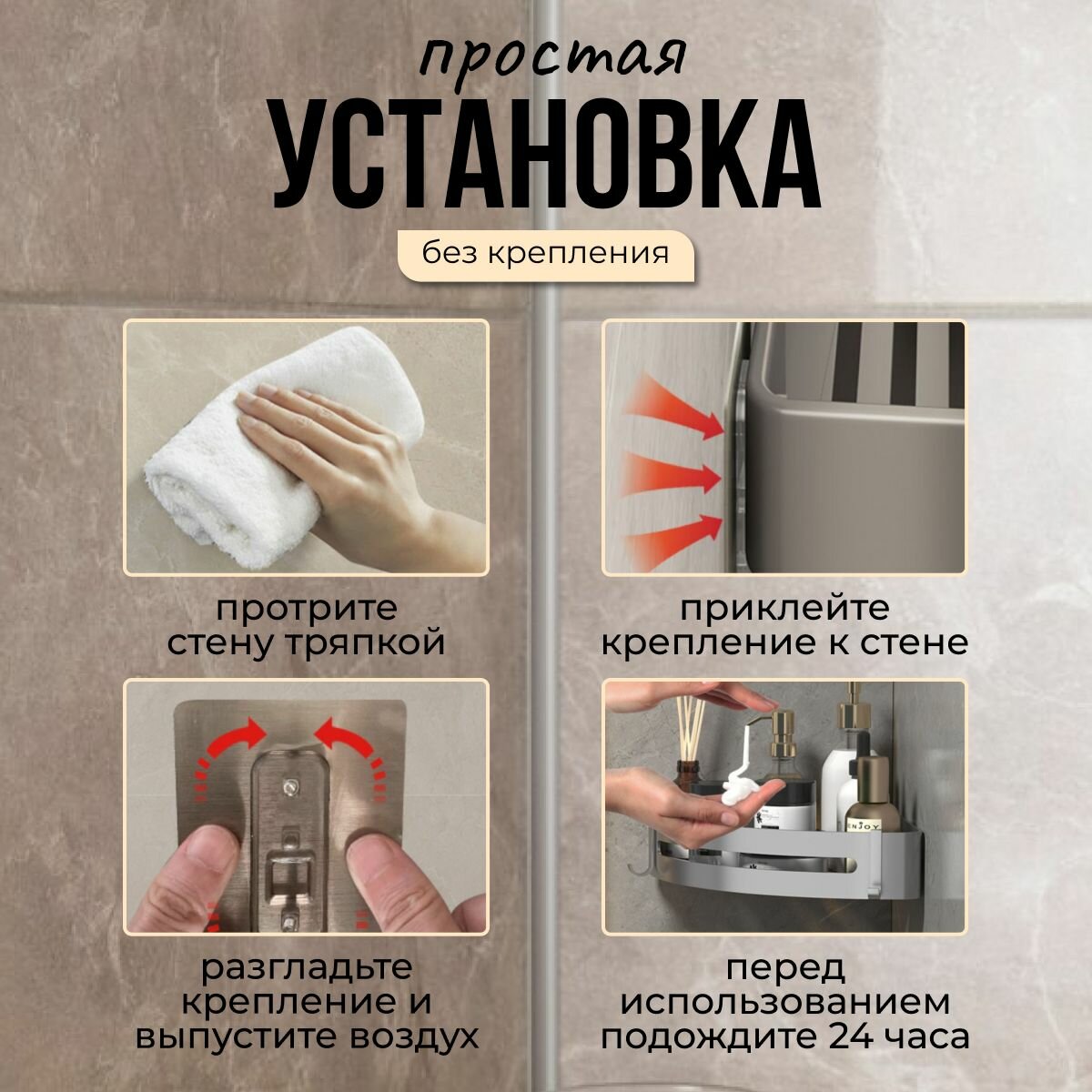 простая
УСТАНОВКА

без крепления

протрите стену тряпкой

приклейте крепление к стене

разгладьте крепление и выпустите воздух

ENJOY

перед использованием подождите 24 часа