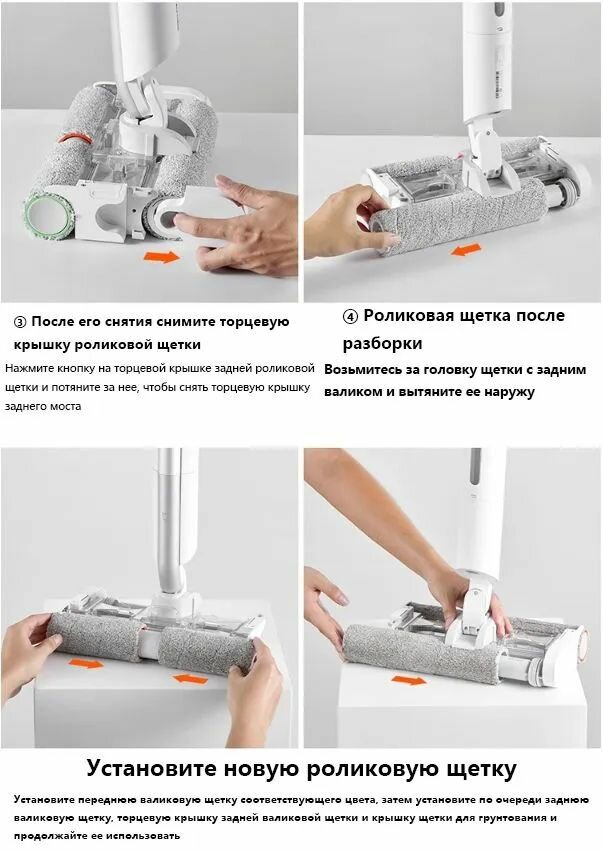 ③ После его снятия снимите торцевую крышку роликовой щетки

Нажмите кнопку на торцевой крышке задней роликовой щетки и потяните за нее, чтобы снять торцевую крышку заднего моста

④ Роликовая щетка после разборки

Возьмитесь за головку щетки с задним валиком и вытяните ее наружу

Установите новую роликовую щетку

Установите переднюю валиковую щетку соответствующего цвета, затем установите по очереди заднюю валиковую щетку, торцевую крышку задней валиковой щетки и крышку щетки для грунтования и продолжайте ее использовать