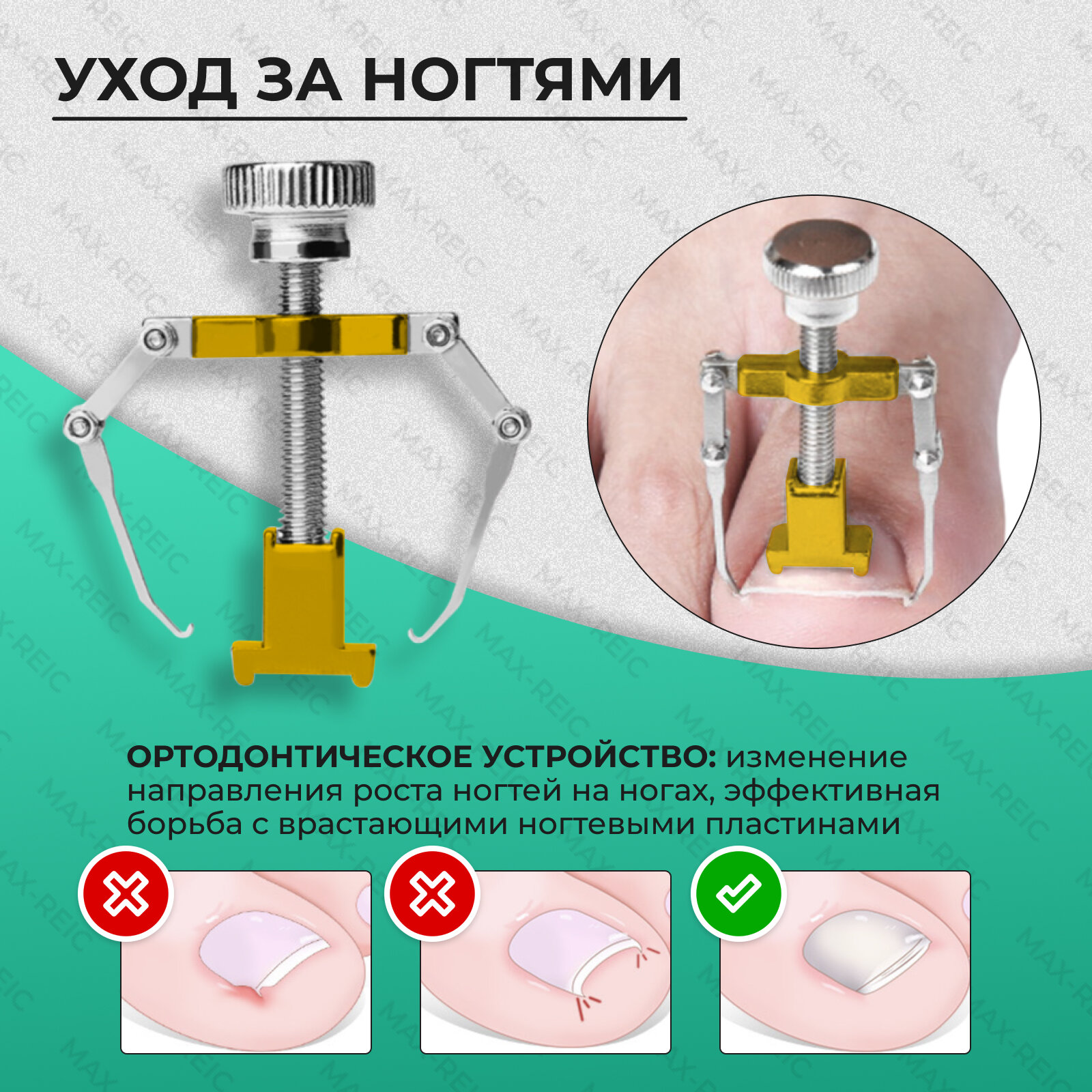 УХОД ЗА НОГТЯМИ

ОРТОДОНТИЧЕСКОЕ УСТРОЙСТВО: изменение направления роста ногтей на ногах, эффективная борьба с врастающими ногтевыми пластинами

MAX-REIC