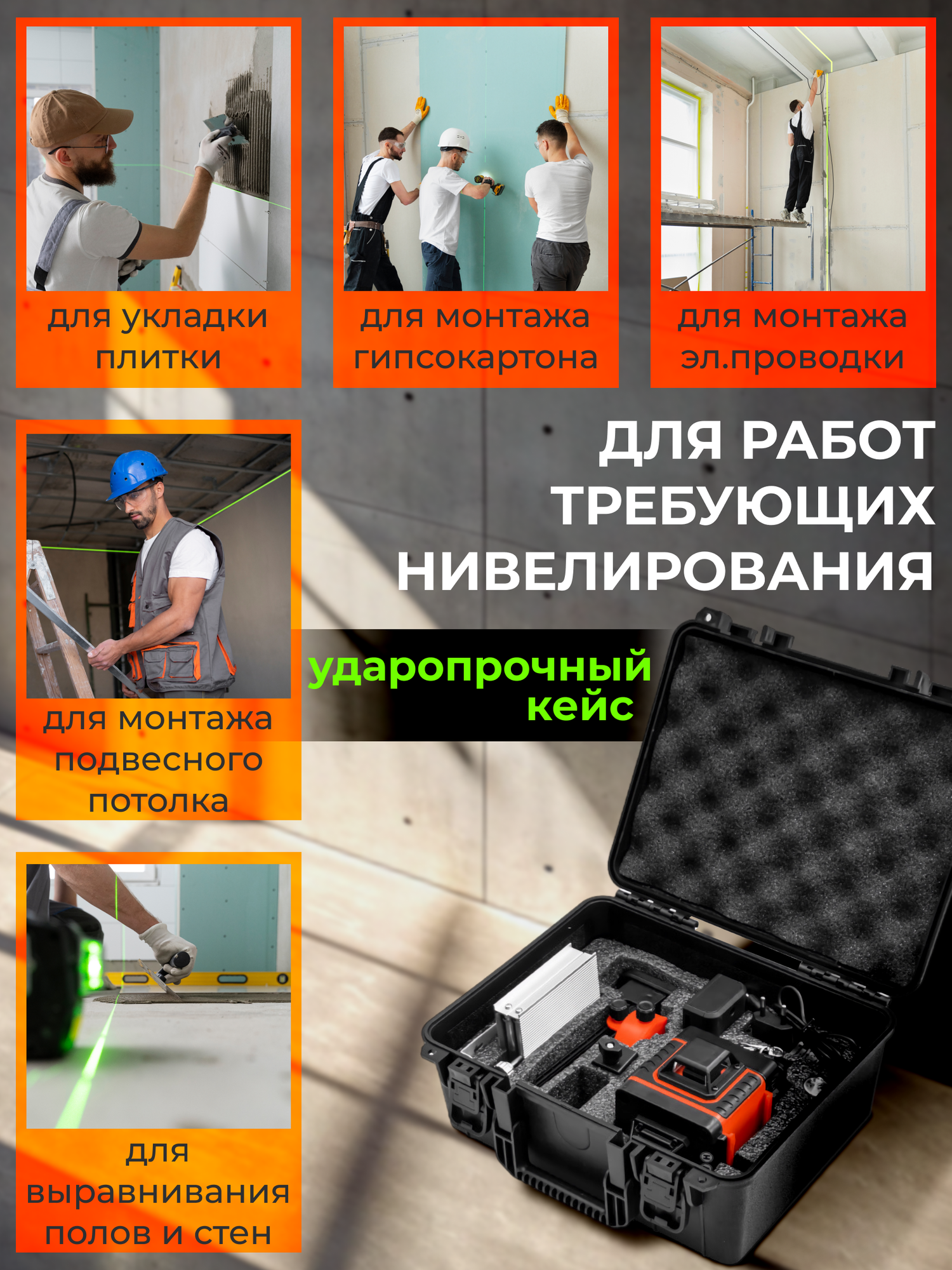 для укладки плитки

для монтажа гипсокартона

для монтажа эл.проводки

ДЛЯ РАБОТ ТРЕБУЮЩИХ НИВЕЛИРОВАНИЯ

для монтажа подвесного потолка

ударопрочный кейс

для выравнивания полов и стен