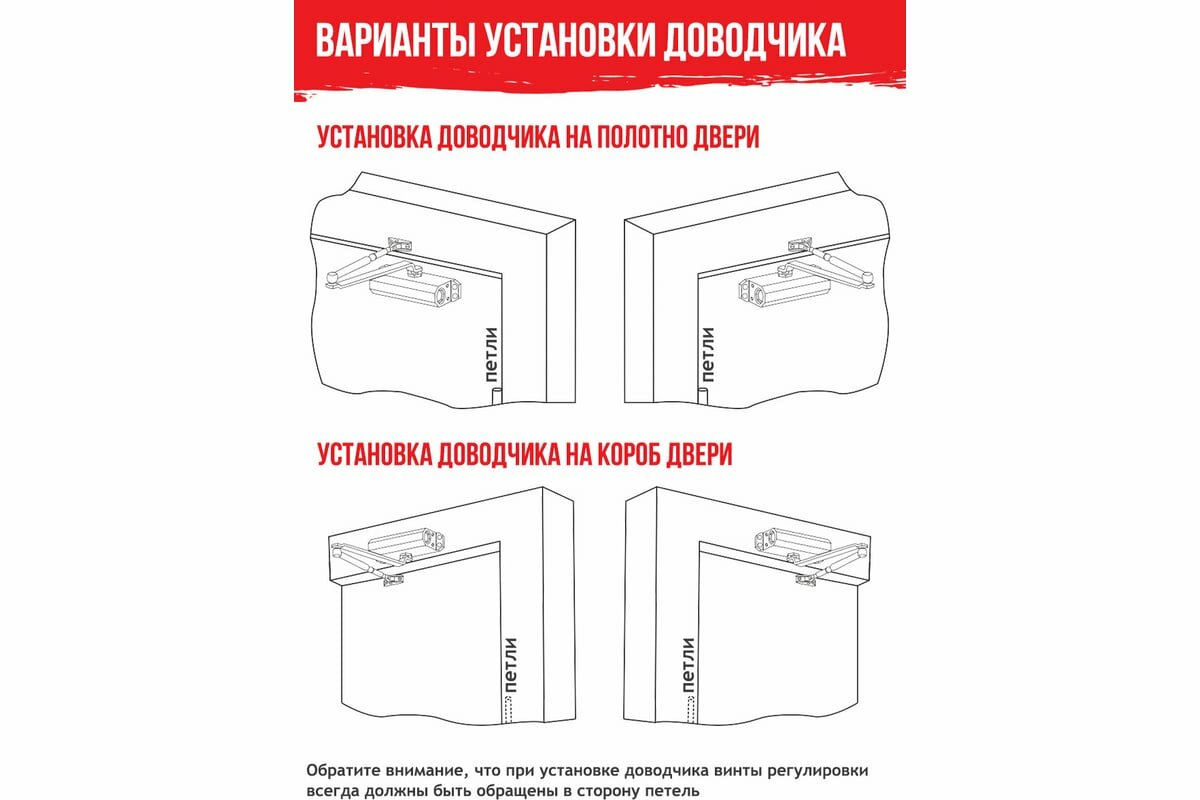 ВАРИАНТЫ УСТАНОВКИ ДОВОДЧИКА

УСТАНОВКА ДОВОДЧИКА НА ПОЛОТНО ДВЕРИ

петли

петли

УСТАНОВКА ДОВОДЧИКА НА КОРОБ ДВЕРИ

петли

петли

Обратите внимание, что при установке доводчика винты регулировки всегда должны быть обращены в сторону петель