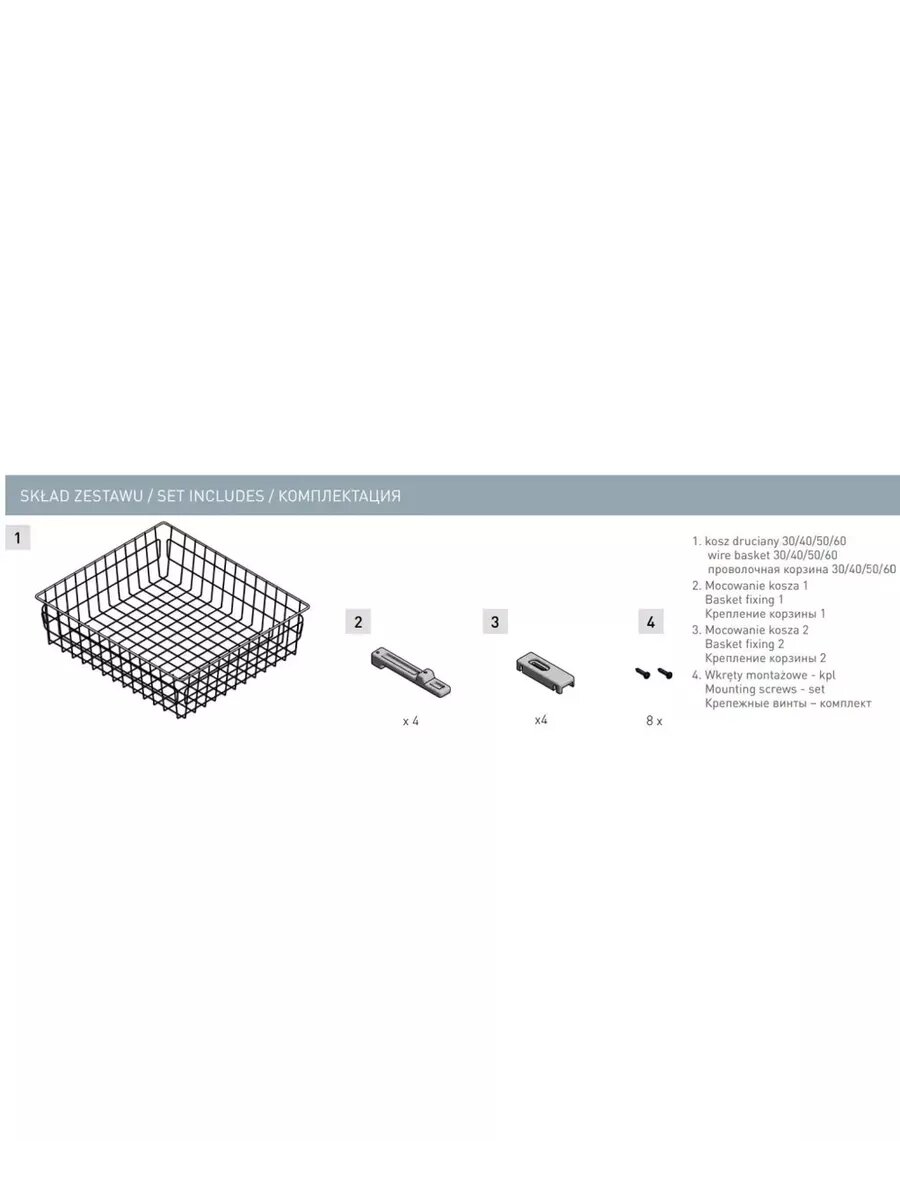 SKŁAD ZESTAWU / SET INCLUDES / КОМПЛЕКТАЦИЯ

1

2

x 4

3

x4

4

8 x

1. kosz druciany 30/40/50/60
wire basket 30/40/50/60
проволочная корзина 30/40/50/60
2. Mocowanie kosza 1
Basket fixing 1
Крепление корзины 1
3. Mocowanie kosza 2
Basket fixing 2
Крепление корзины 2
4. Wkręty montażowe - kpl
Mounting screws - set
Крепежные винты – комплект