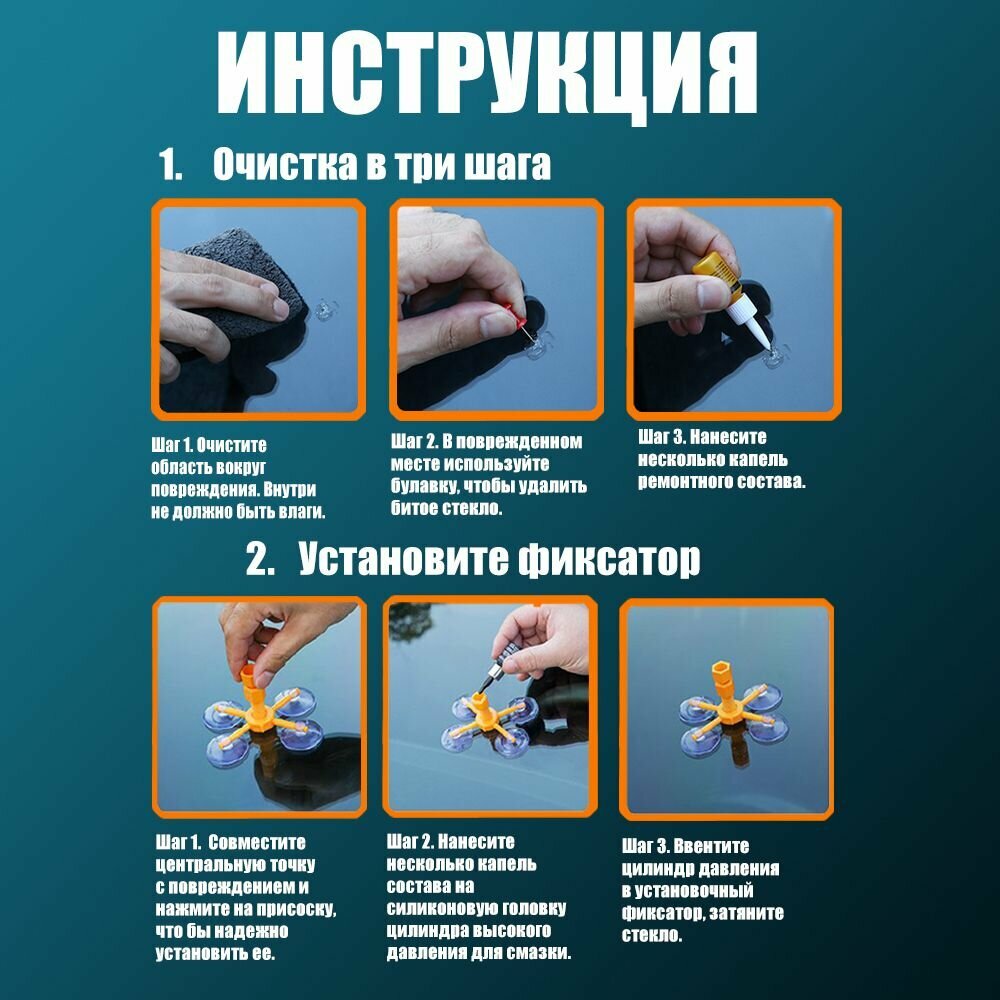 ИНСТРУКЦИЯ

1. Очистка в три шага

Шаг 1. Очистите область вокруг повреждения. Внутри не должно быть влаги.

Шаг 2. В поврежденном месте используйте булавку, чтобы удалить битое стекло.

Шаг 3. Нанесите несколько капель ремонтного состава.

2. Установите фиксатор

Шаг 1. Совместите центральную точку с повреждением и нажмите на присоску, что бы надежно установить ее.

Шаг 2. Нанесите несколько капель состава на силиконовую головку цилиндра высокого давления для смазки.

Шаг 3. Ввентите цилиндр давления в установочный фиксатор, затяните стекло.