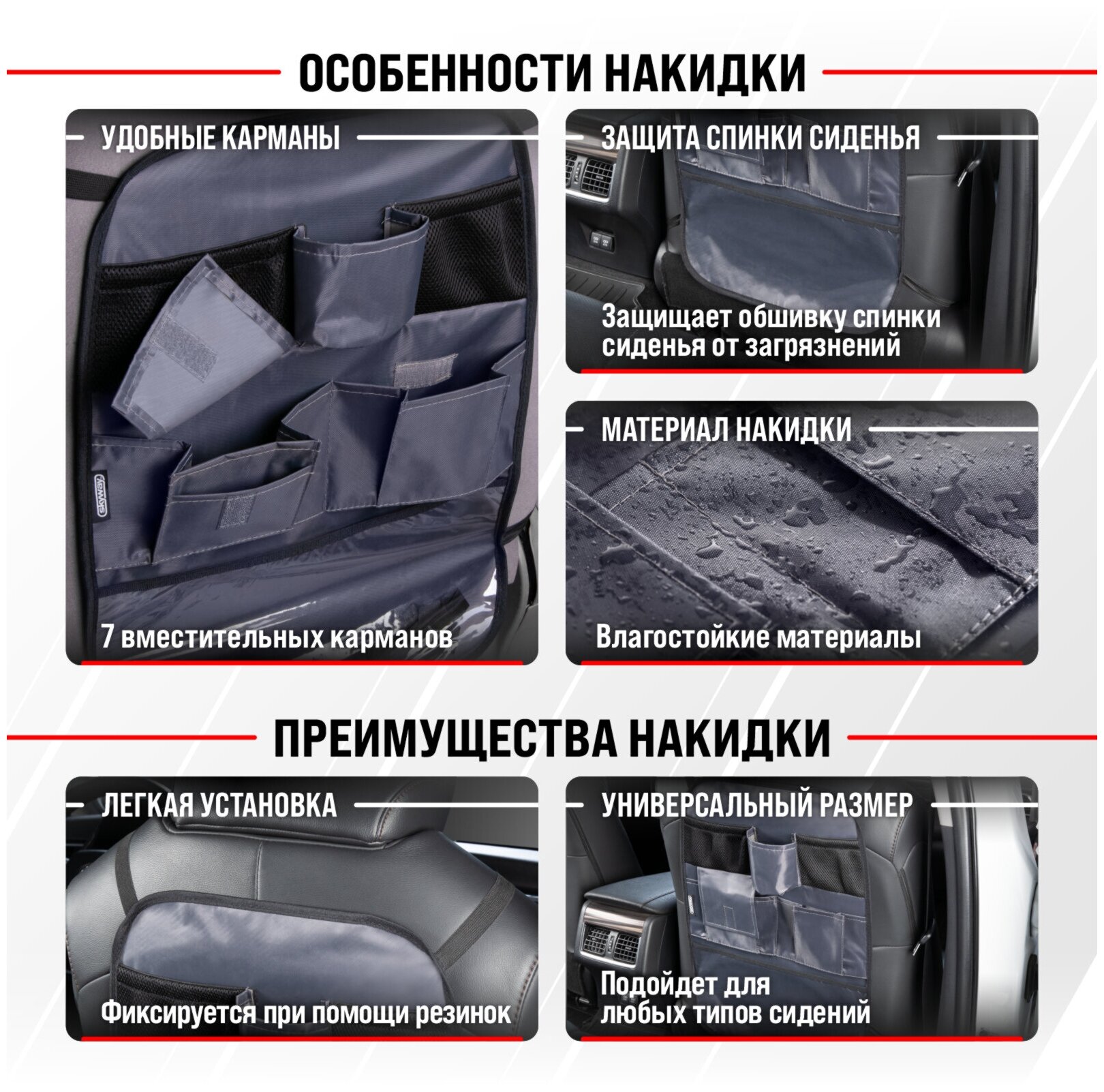 ОСОБЕННОСТИ НАКИДКИ

УДОБНЫЕ КАРМАНЫ

skyway

7 вместительных карманов

ЗАЩИТА СПИНКИ СИДЕНЬЯ

Защищает обшивку спинки сиденья от загрязнений

МАТЕРИАЛ НАКИДКИ

Влагостойкие материалы

ПРЕИМУЩЕСТВА НАКИДКИ

ЛЕГКАЯ УСТАНОВКА

Фиксируется при помощи резинок

УНИВЕРСАЛЬНЫЙ РАЗМЕР

Подойдет для любых типов сидений