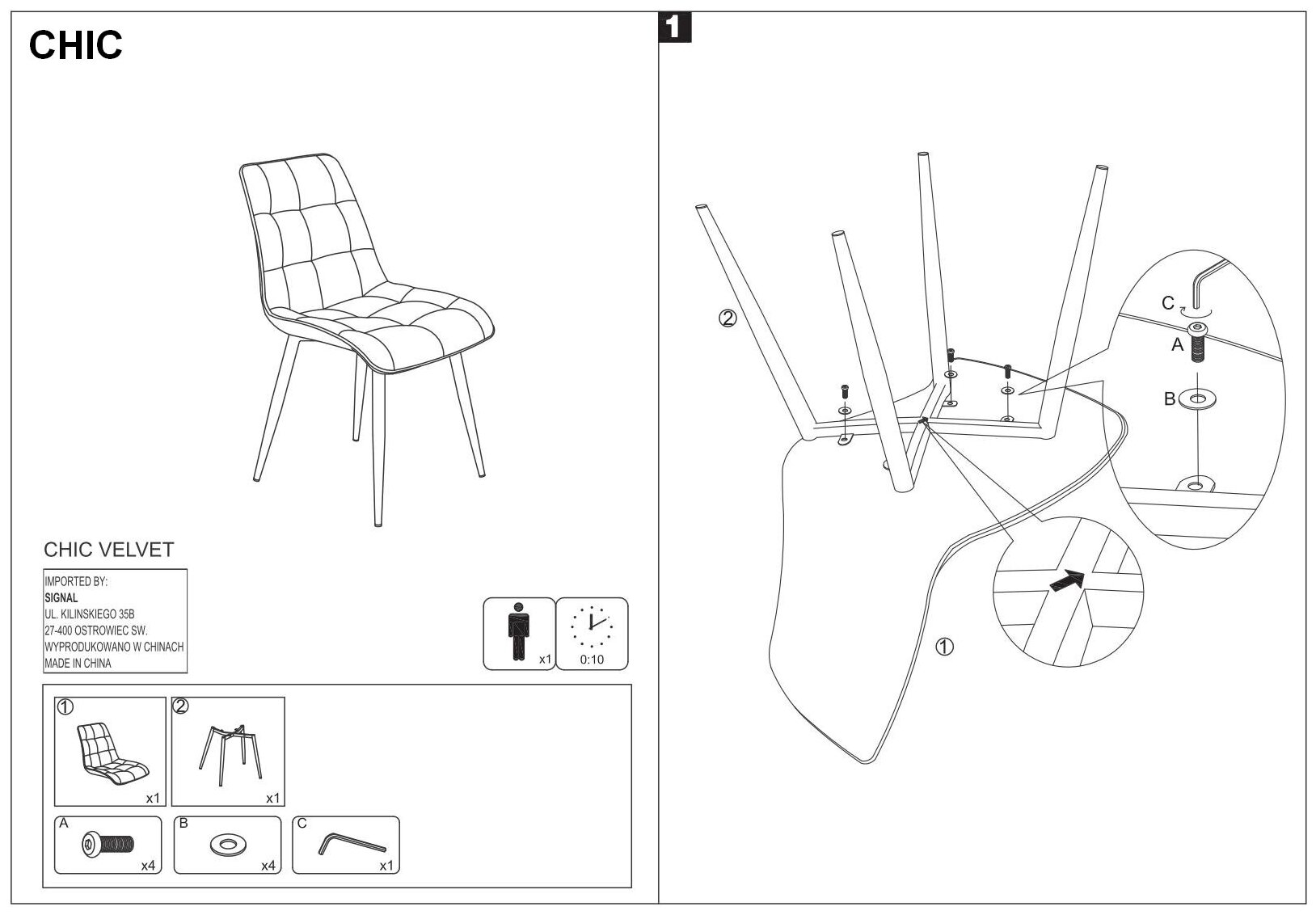 CHIC

CHIC VELVET

IMPORTED BY:
SIGNAL
UL. KILINSKIEGO 35B
27-400 OSTROWIEC SW.
WYPRODUKOWANO W CHINACH
MADE IN CHINA

x1

0:10

①
x1

②
x1

A
x4

B
x4

C
x1

1

②

C

A

B

①