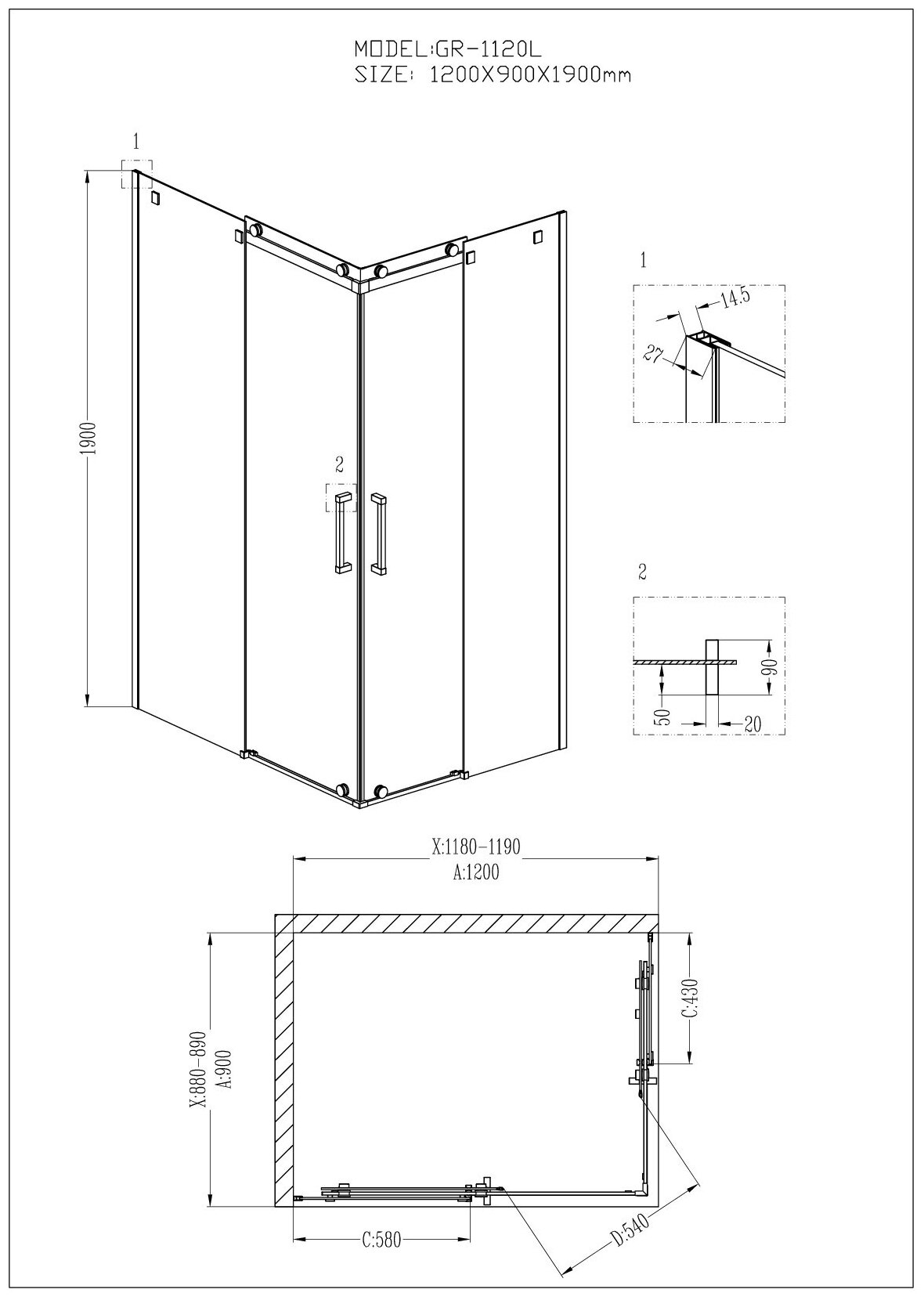 MODEL:GR-1120L
SIZE: 1200X900X1900mm

1

1900

2

1

14.5

27

2

90

50

20

X:1180-1190
A:1200

X:880-890
A:900

C:430

C:580

D:540