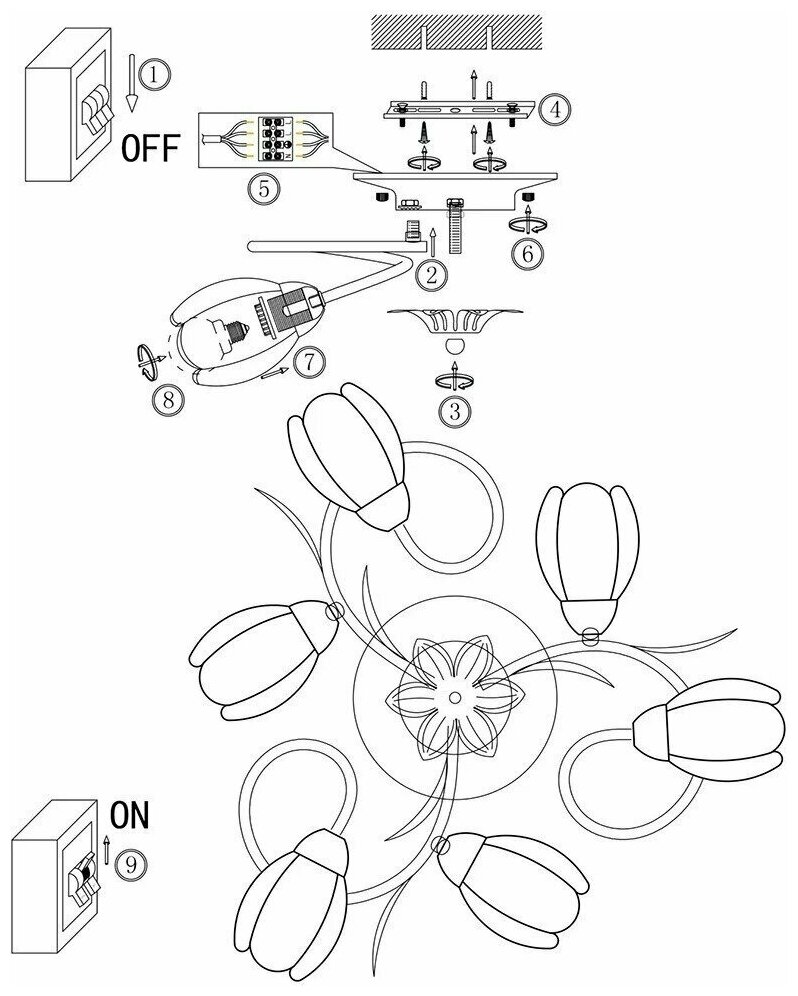 ①
OFF
④
⑤
⑥
②
⑦
⑧
③
ON
⑨