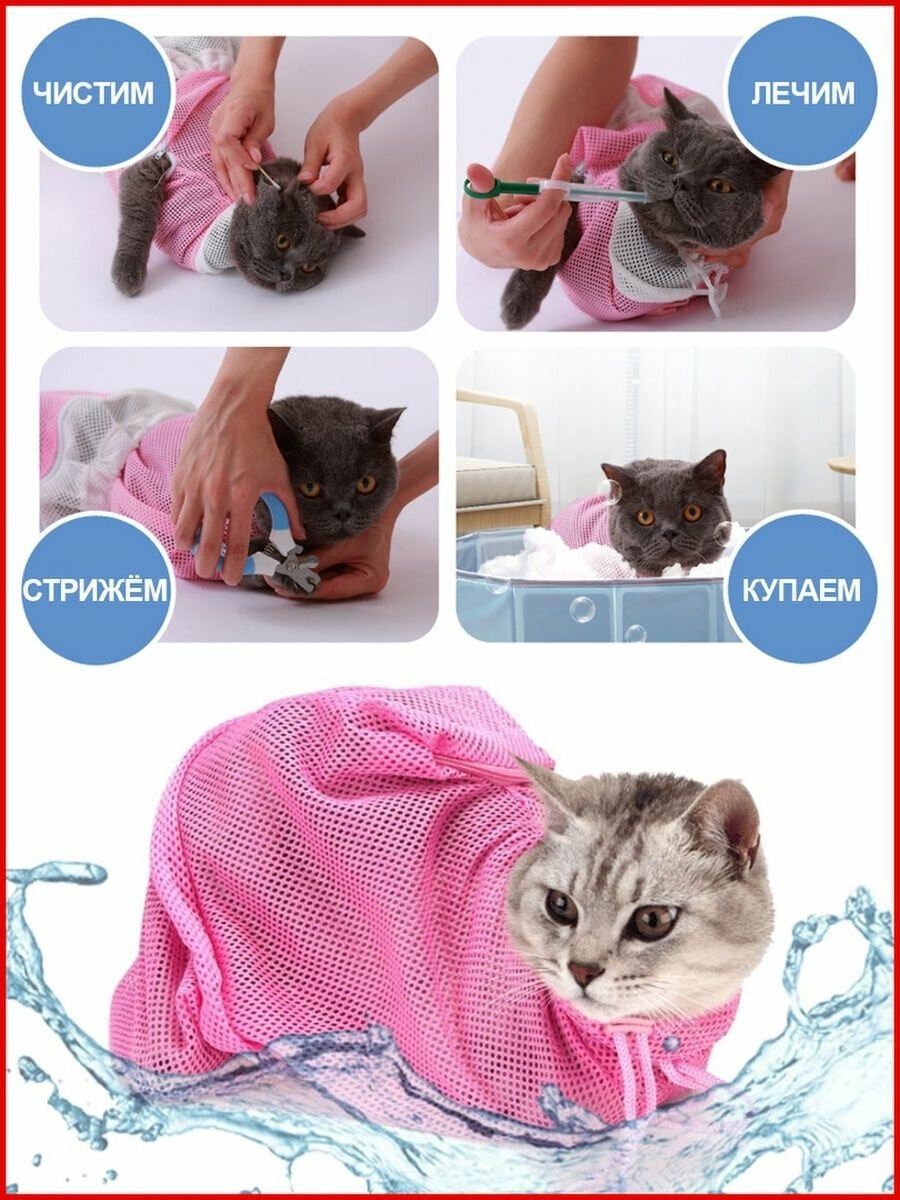 ЧИСТИМ

ЛЕЧИМ

СТРИЖЁМ

КУПАЕМ