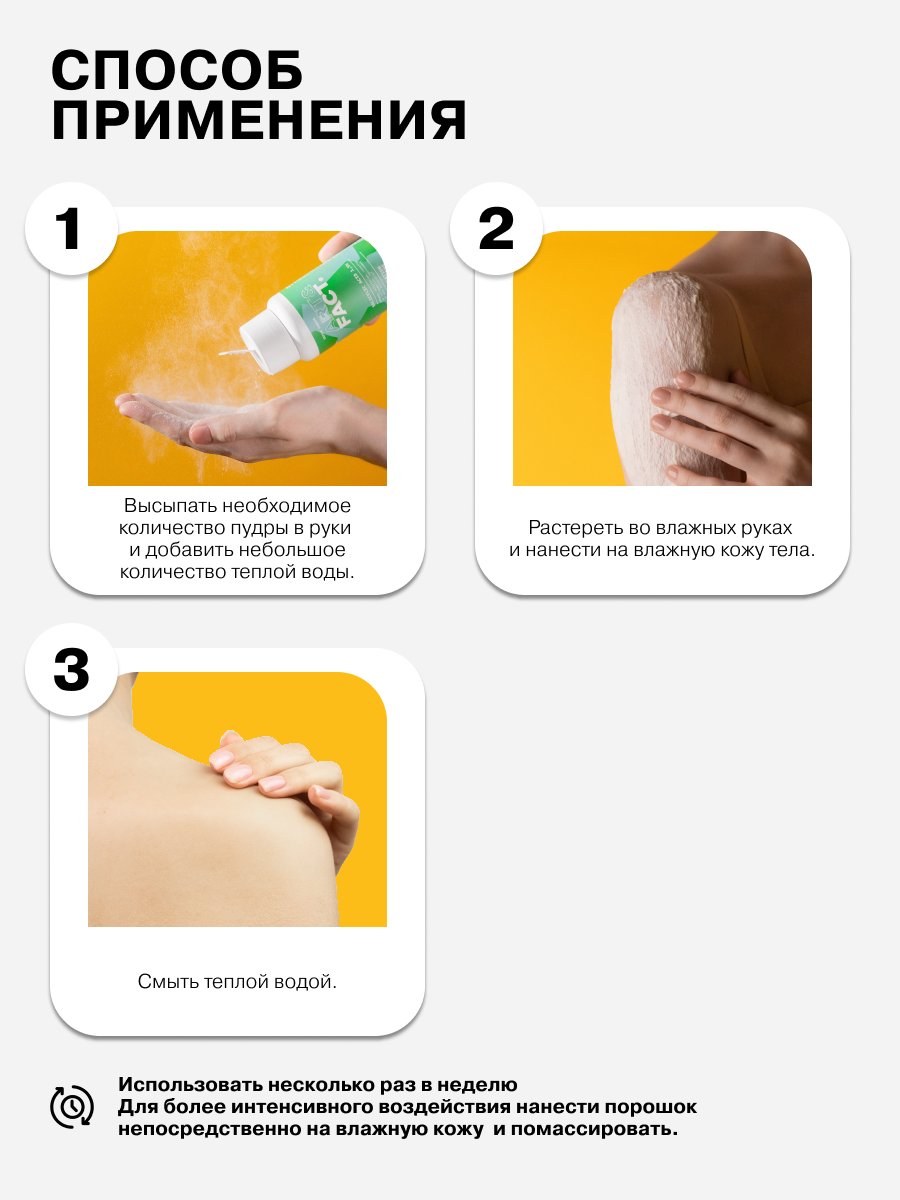 СПОСОБ ПРИМЕНЕНИЯ

1

FACT.

Высыпать необходимое количество пудры в руки и добавить небольшое количество теплой воды.

2

Растереть во влажных руках и нанести на влажную кожу тела.

3

Смыть теплой водой.

Использовать несколько раз в неделю
Для более интенсивного воздействия нанести порошок непосредственно на влажную кожу и помассировать.