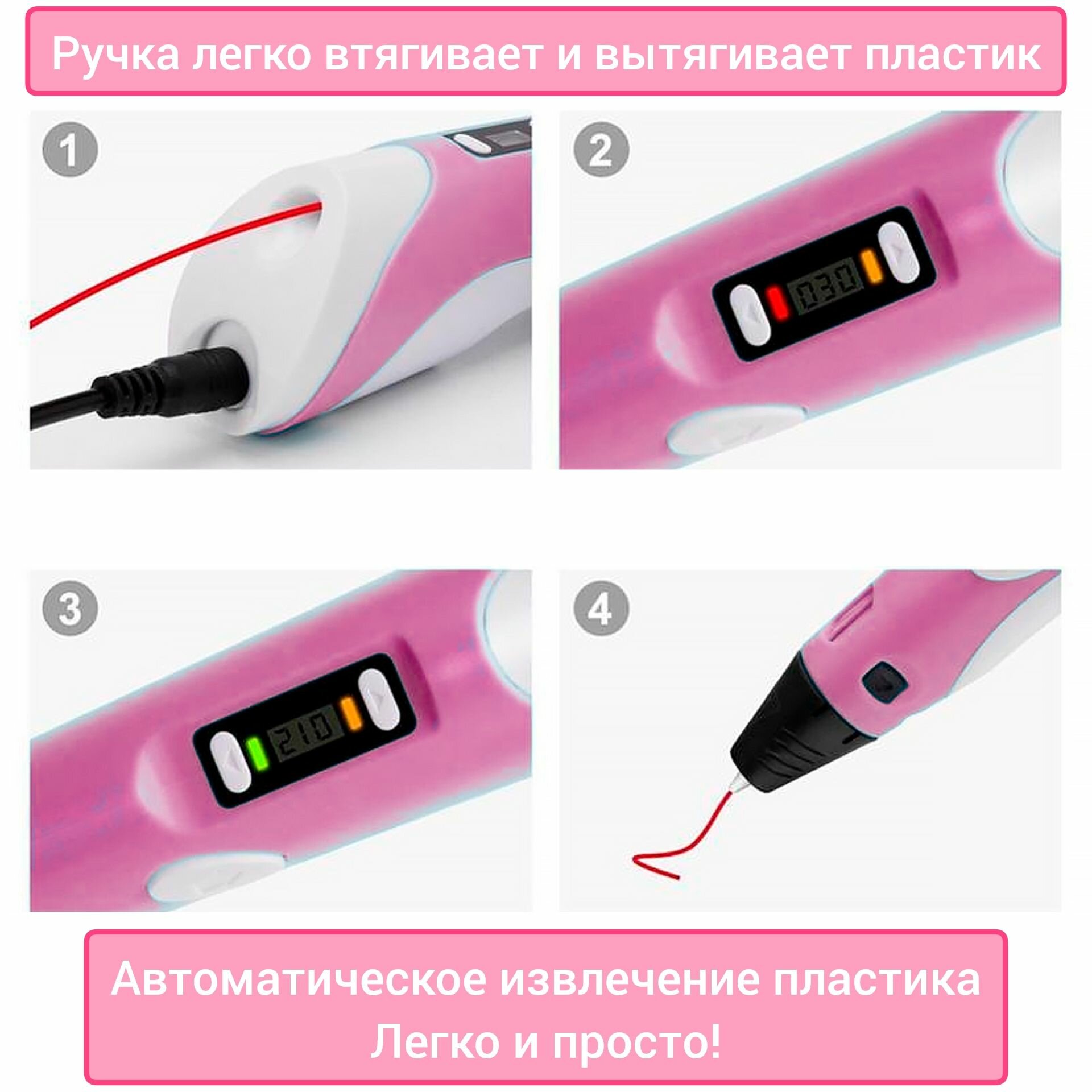 Ручка легко втягивает и вытягивает пластик

1

2

030

3

210

4

Автоматическое извлечение пластика
Легко и просто!