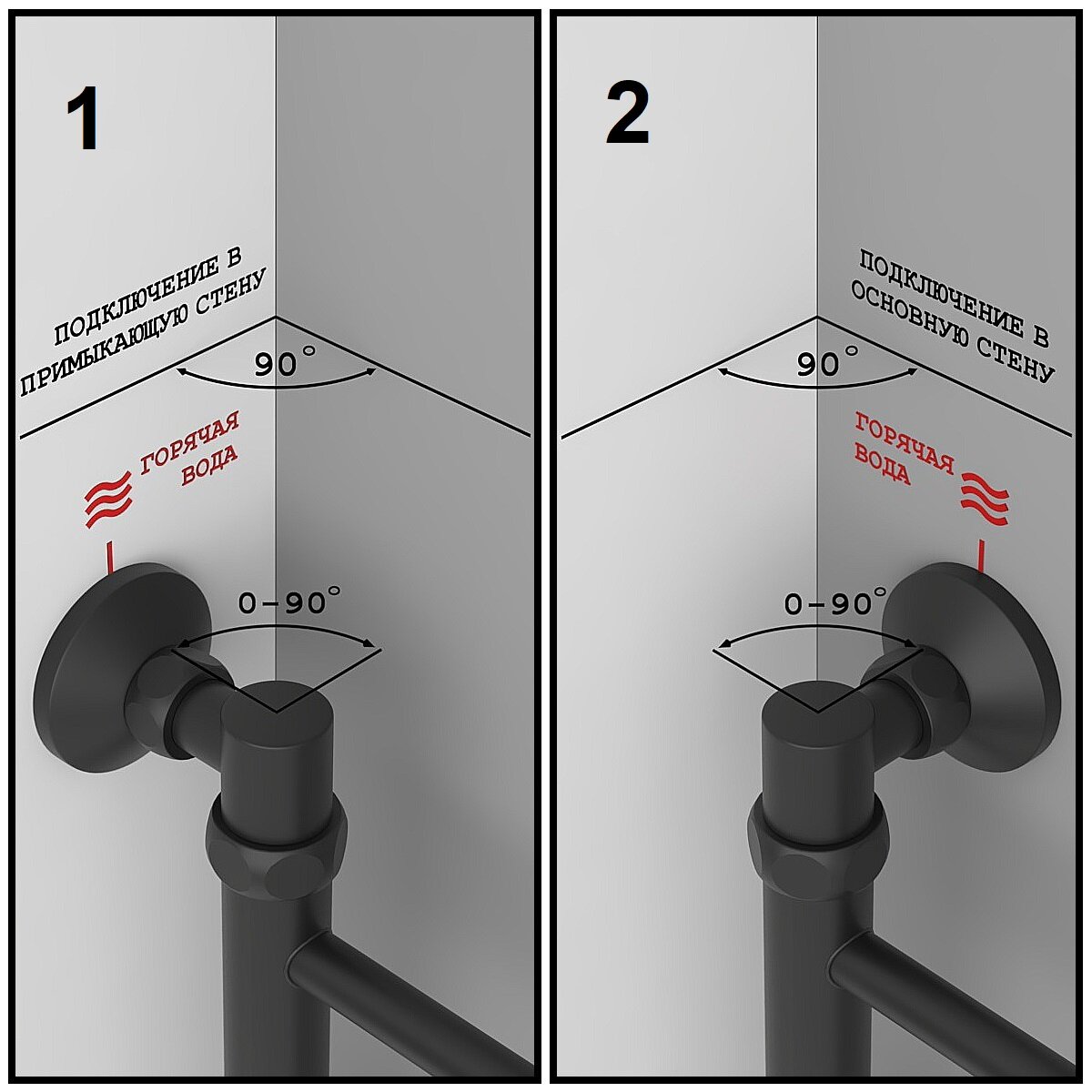 1

ПОДКЛЮЧЕНИЕ В ПРИМЫКАЮЩУЮ СТЕНУ

$90^\circ$

ГОРЯЧАЯ ВОДА

$0-90^\circ$

2

ПОДКЛЮЧЕНИЕ В ОСНОВНУЮ СТЕНУ

$90^\circ$

ГОРЯЧАЯ ВОДА

$0-90^\circ$