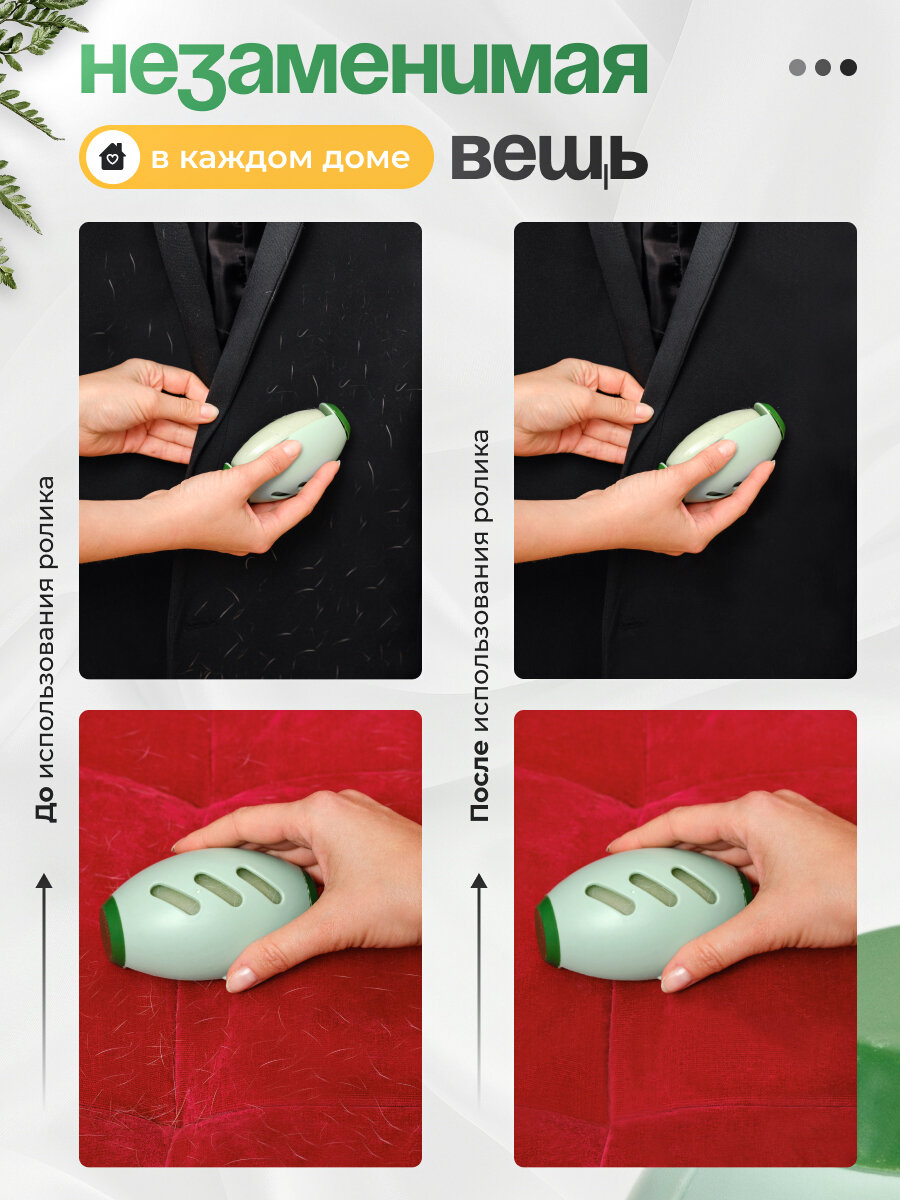 незаменимая

в каждом доме вещь

До использования ролика

После использования ролика