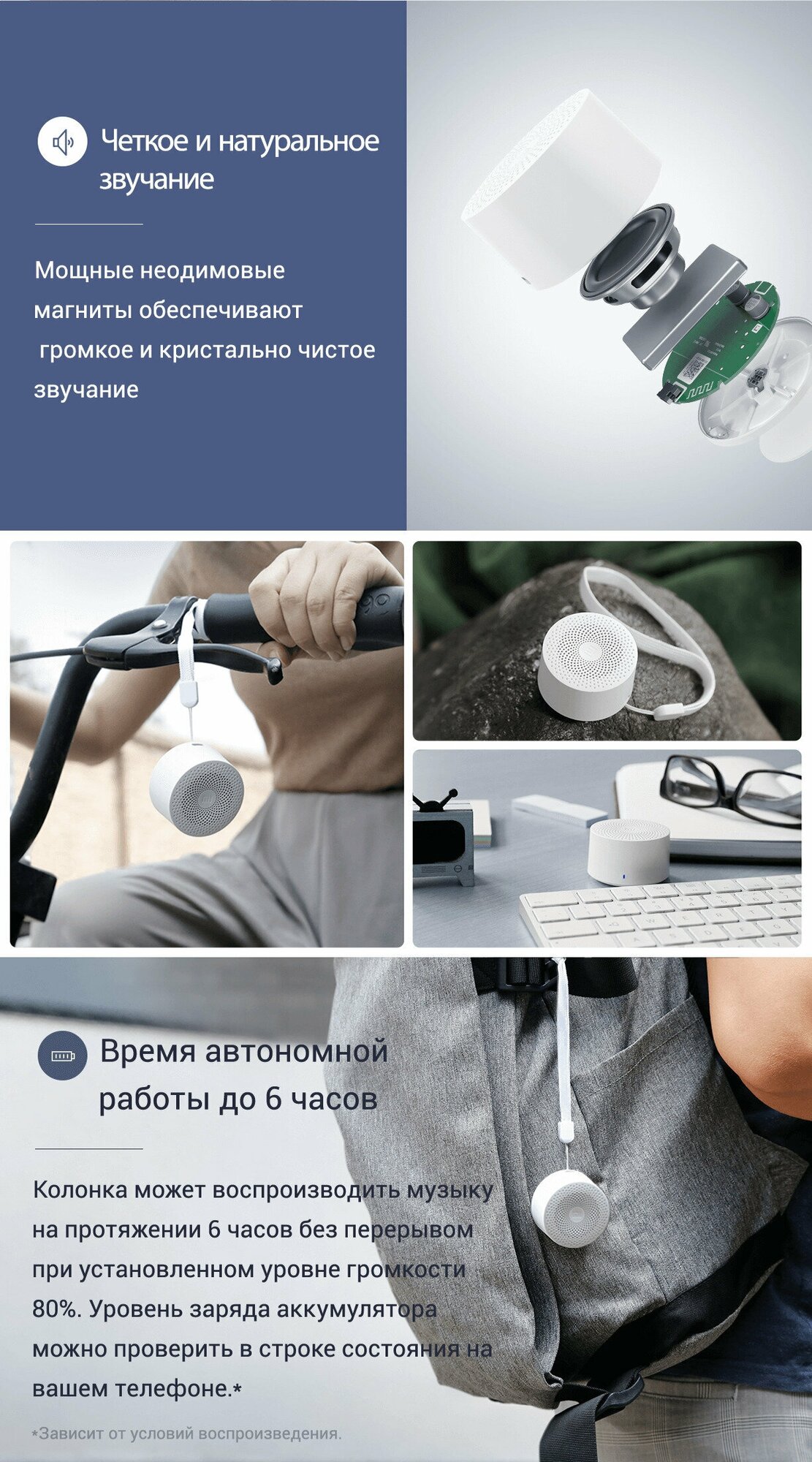 Четкое и натуральное звучание

Мощные неодимовые магниты обеспечивают громкое и кристально чистое звучание

Время автономной работы до 6 часов

Колонка может воспроизводить музыку на протяжении 6 часов без перерывом при установленном уровне громкости 80%. Уровень заряда аккумулятора можно проверить в строке состояния на вашем телефоне.*

*Зависит от условий воспроизведения.