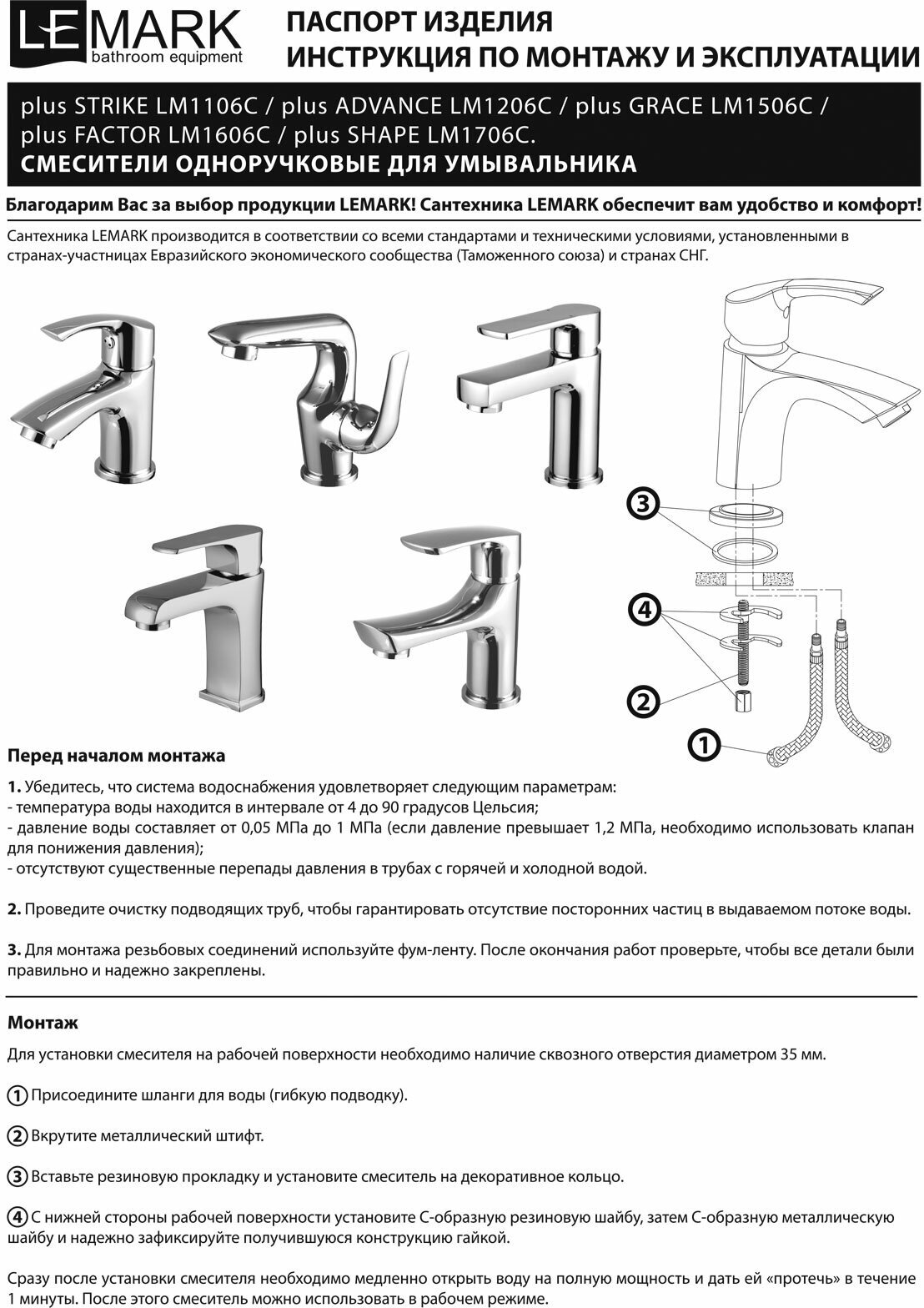 LEMARK
bathroom equipment

ПАСПОРТ ИЗДЕЛИЯ
ИНСТРУКЦИЯ ПО МОНТАЖУ И ЭКСПЛУАТАЦИИ

plus STRIKE LM1106C / plus ADVANCE LM1206C / plus GRACE LM1506C / plus FACTOR LM1606C / plus SHAPE LM1706C.
СМЕСИТЕЛИ ОДНОРУЧКОВЫЕ ДЛЯ УМЫВАЛЬНИКА

Благодарим Вас за выбор продукции LEMARK! Сантехника LEMARK обеспечит вам удобство и комфорт!

Сантехника LEMARK производится в соответствии со всеми стандартами и техническими условиями, установленными в странах-участницах Евразийского экономического сообщества (Таможенного союза) и странах СНГ.

3
4
2
1

Перед началом монтажа

1. Убедитесь, что система водоснабжения удовлетворяет следующим параметрам:
- температура воды находится в интервале от 4 до 90 градусов Цельсия;
- давление воды составляет от 0,05 МПа до 1 МПа (если давление превышает 1,2 МПа, необходимо использовать клапан для понижения давления);
- отсутствуют существенные перепады давления в трубах с горячей и холодной водой.

2. Проведите очистку подводящих труб, чтобы гарантировать отсутствие посторонних частиц в выдаваемом потоке воды.

3. Для монтажа резьбовых соединений используйте фум-ленту. После окончания работ проверьте, чтобы все детали были правильно и надежно закреплены.

Монтаж

Для установки смесителя на рабочей поверхности необходимо наличие сквозного отверстия диаметром 35 мм.

1 Присоедините шланги для воды (гибкую подводку).

2 Вкрутите металлический штифт.

3 Вставьте резиновую прокладку и установите смеситель на декоративное кольцо.

4 С нижней стороны рабочей поверхности установите С-образную резиновую шайбу, затем С-образную металлическую шайбу и надежно зафиксируйте получившуюся конструкцию гайкой.

Сразу после установки смесителя необходимо медленно открыть воду на полную мощность и дать ей «протечь» в течение 1 минуты. После этого смеситель можно использовать в рабочем режиме.