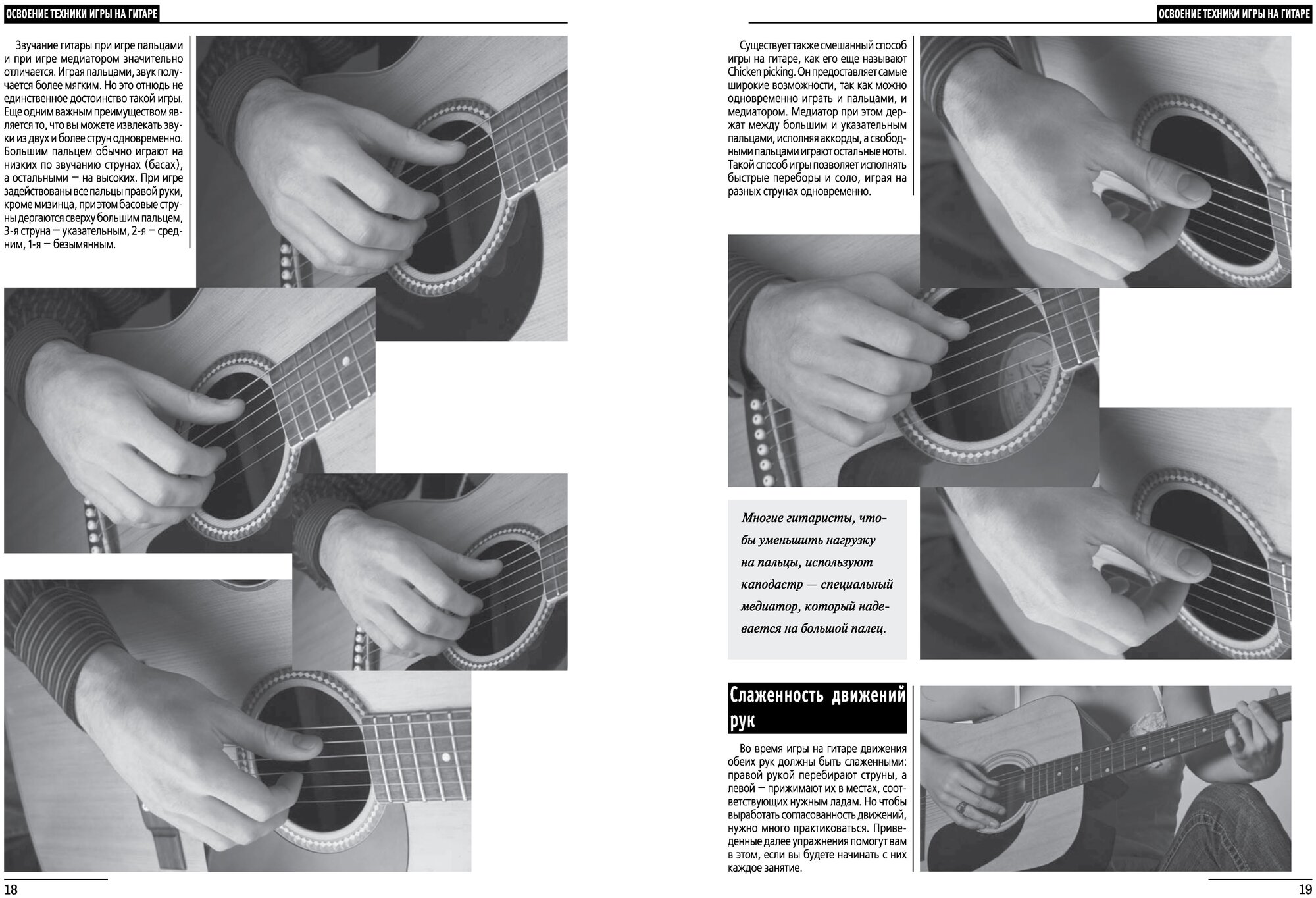 ОСВОЕНИЕ ТЕХНИКИ ИГРЫ НА ГИТАРЕ

Звучание гитары при игре пальцами и при игре медиатором значительно отличается. Играя пальцами, звук получается более мягким. Но это отнюдь не единственное достоинство такой игры. Еще одним важным преимуществом является то, что вы можете извлекать звуки из двух и более струн одновременно. Большим пальцем обычно играют на низких по звучанию струнах (басах), а остальными — на высоких. При игре задействованы все пальцы правой руки, кроме мизинца, при этом басовые струны дергаются сверху большим пальцем, 3-я струна — указательным, 2-я — средним, 1-я — безымянным.

18

ОСВОЕНИЕ ТЕХНИКИ ИГРЫ НА ГИТАРЕ

Существует также смешанный способ игры на гитаре, как его еще называют Chicken picking. Он предоставляет самые широкие возможности, так как можно одновременно играть и пальцами, и медиатором. Медиатор при этом держат между большим и указательным пальцами, исполняя аккорды, а свободными пальцами играют остальные ноты. Такой способ игры позволяет исполнять быстрые переборы и соло, играя на разных струнах одновременно.

Многие гитаристы, чтобы уменьшить нагрузку на пальцы, используют каподастр — специальный медиатор, который надевается на большой палец.

Слаженность движений рук

Во время игры на гитаре движения обеих рук должны быть слаженными: правой рукой перебирают струны, а левой — прижимают их в местах, соответствующих нужным ладам. Но чтобы выработать согласованность движений, нужно много практиковаться. Приведенные далее упражнения помогут вам в этом, если вы будете начинать с них каждое занятие.

19