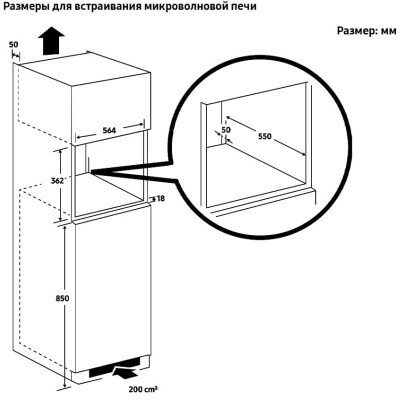 Размеры для встраивания микроволновой печи

Размер: мм

50

564

362

18

850

200 cm²

50

550