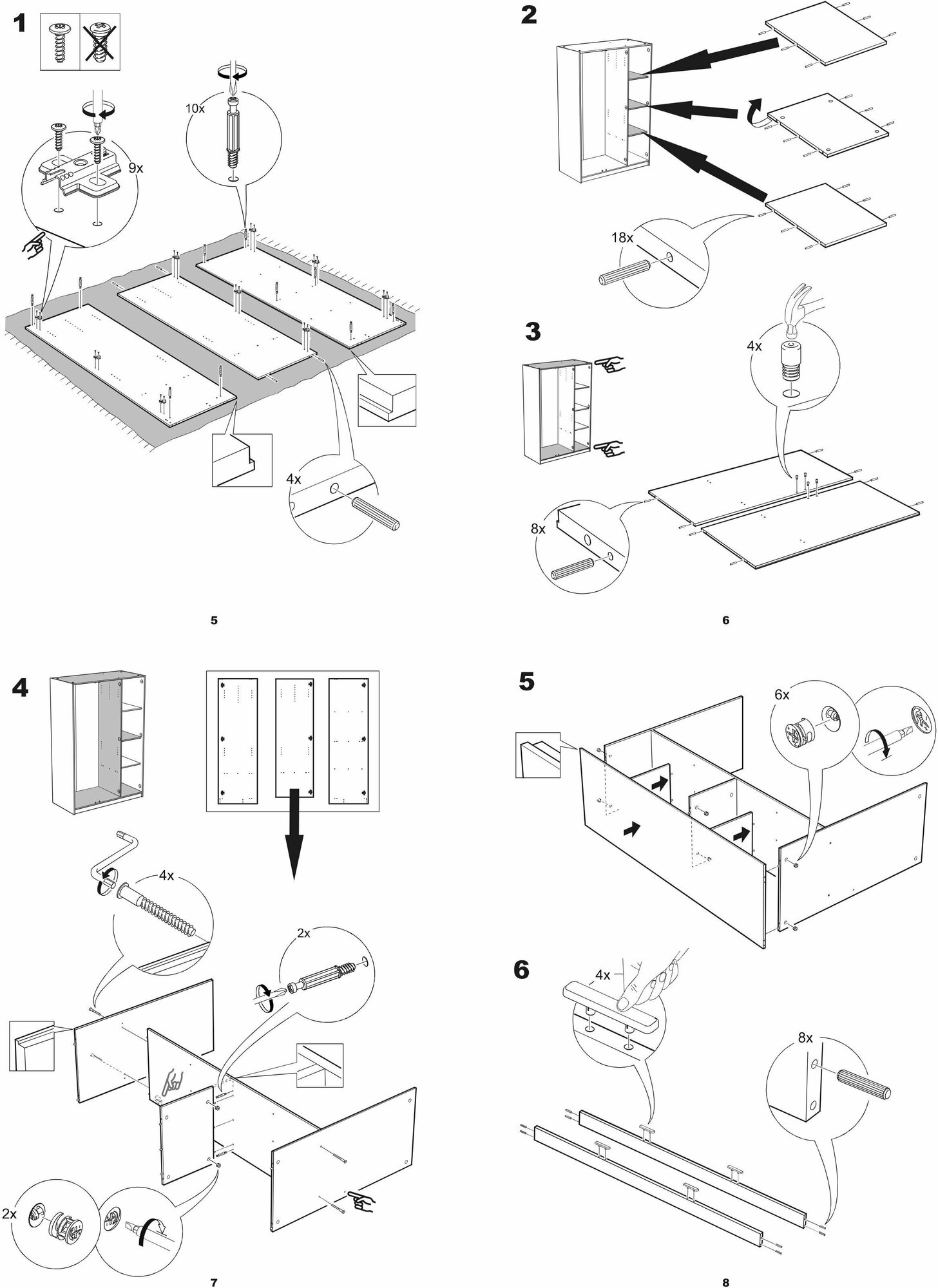 1

10x

9x

4x

5

2

18x

3

4x

8x

6

4

4x

2x

2x

7

5

6x

6

4x

8x

8