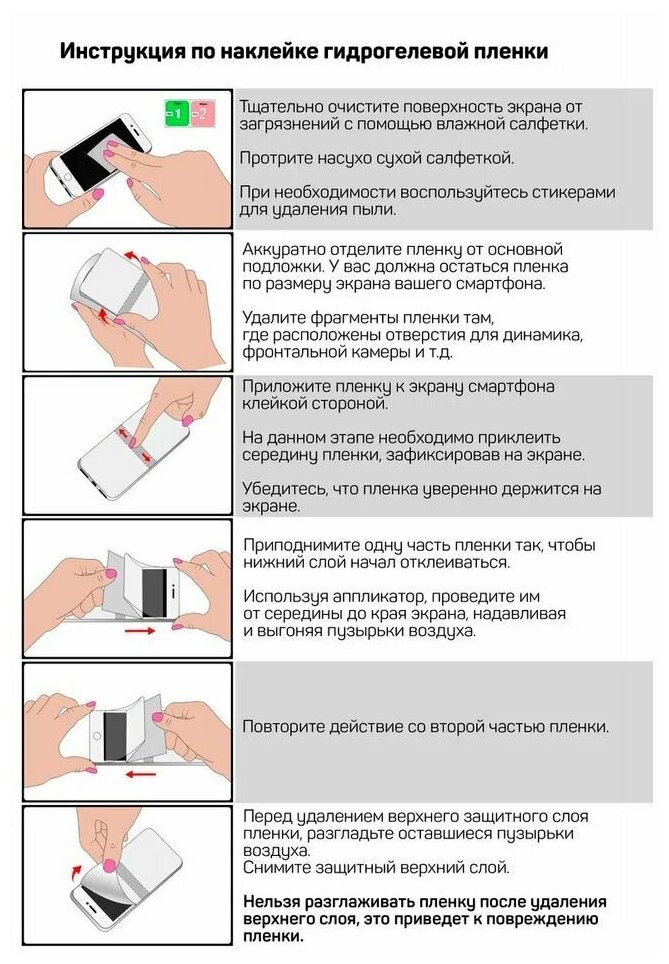 Инструкция по наклейке гидрогелевой пленки

1 2

Тщательно очистите поверхность экрана от загрязнений с помощью влажной салфетки.

Протрите насухо сухой салфеткой.

При необходимости воспользуйтесь стикерами для удаления пыли.

Аккуратно отделите пленку от основной подложки. У вас должна остаться пленка по размеру экрана вашего смартфона.

Удалите фрагменты пленки там, где расположены отверстия для динамика, фронтальной камеры и т.д.

Приложите пленку к экрану смартфона клейкой стороной.

На данном этапе необходимо приклеить середину пленки, зафиксировав на экране.

Убедитесь, что пленка уверенно держится на экране.

Приподнимите одну часть пленки так, чтобы нижний слой начал отклеиваться.

Используя аппликатор, проведите им от середины до края экрана, надавливая и выгоняя пузырьки воздуха.

Повторите действие со второй частью пленки.

Перед удалением верхнего защитного слоя пленки, разгладьте оставшиеся пузырьки воздуха.
Снимите защитный верхний слой.

Нельзя разглаживать пленку после удаления верхнего слоя, это приведет к повреждению пленки.