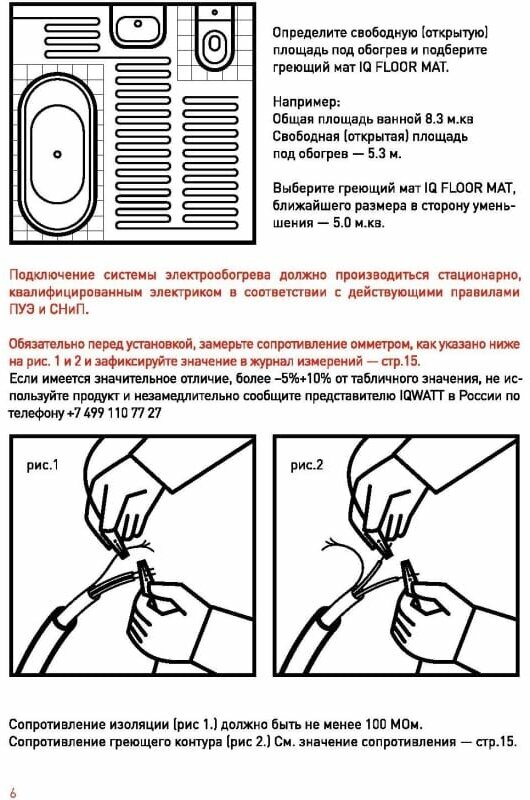 Определите свободную (открытую) площадь под обогрев и подберите греющий мат IQ FLOOR MAT.

Например:
Общая площадь ванной 8.3 м.кв
Свободная (открытая) площадь под обогрев — 5.3 м.

Выберите греющий мат IQ FLOOR MAT, ближайшего размера в сторону уменьшения — 5.0 м.кв.

Подключение системы электрообогрева должно производиться стационарно, квалифицированным электриком в соответствии с действующими правилами ПУЭ и СНиП.

Обязательно перед установкой, замерьте сопротивление омметром, как указано ниже на рис. 1 и 2 и зафиксируйте значение в журнал измерений — стр.15.
Если имеется значительное отличие, более –5%+10% от табличного значения, не используйте продукт и незамедлительно сообщите представителю IQWATT в России по телефону +7 499 110 77 27

рис.1

рис.2

Сопротивление изоляции (рис 1.) должно быть не менее 100 МОм.
Сопротивление греющего контура (рис 2.) См. значение сопротивления — стр.15.

6