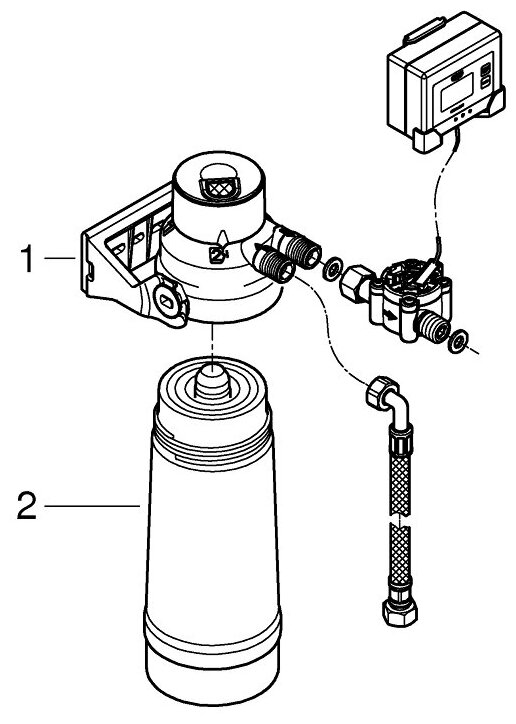 1
2