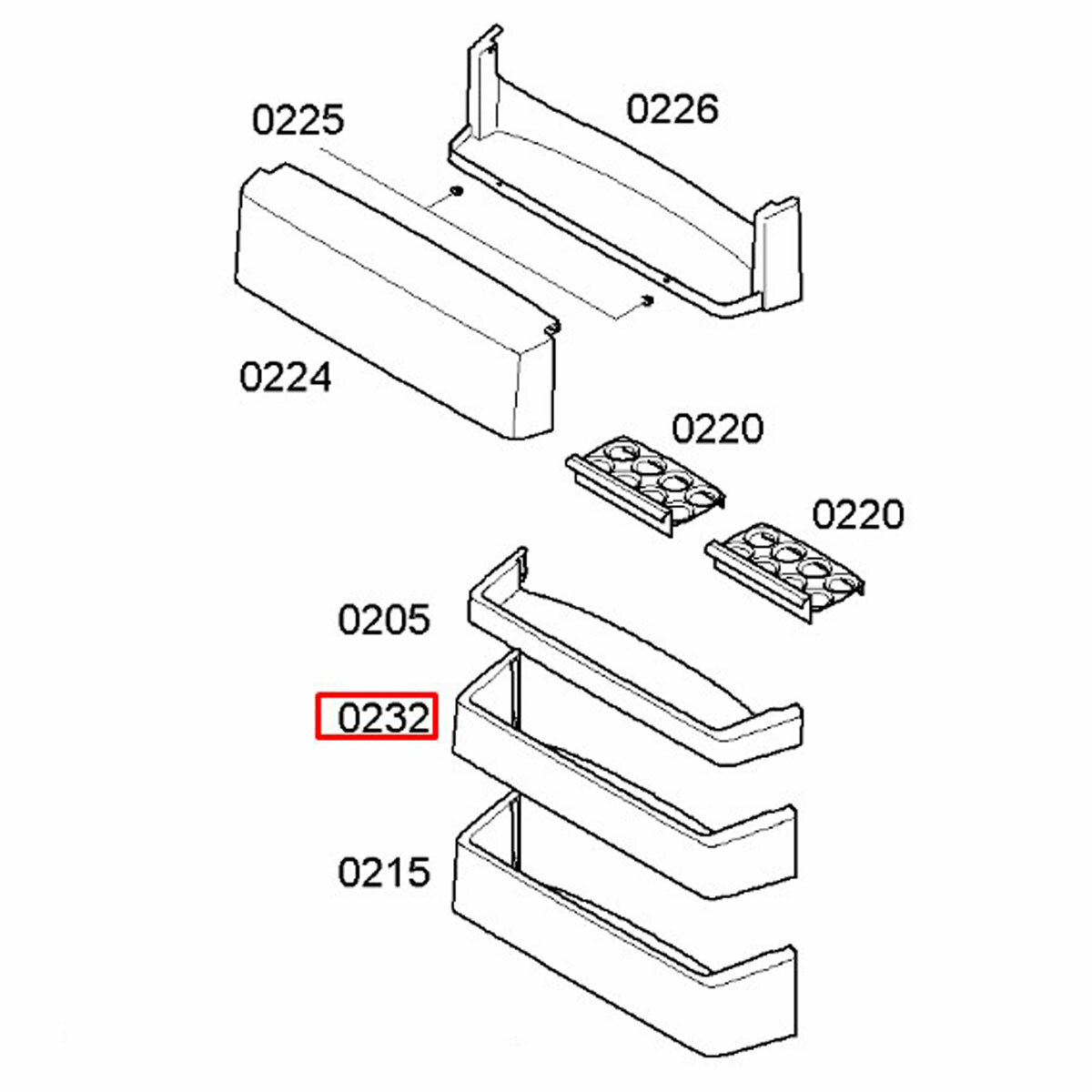 0225
0226
0224
0220
0220
0205
0232
0215