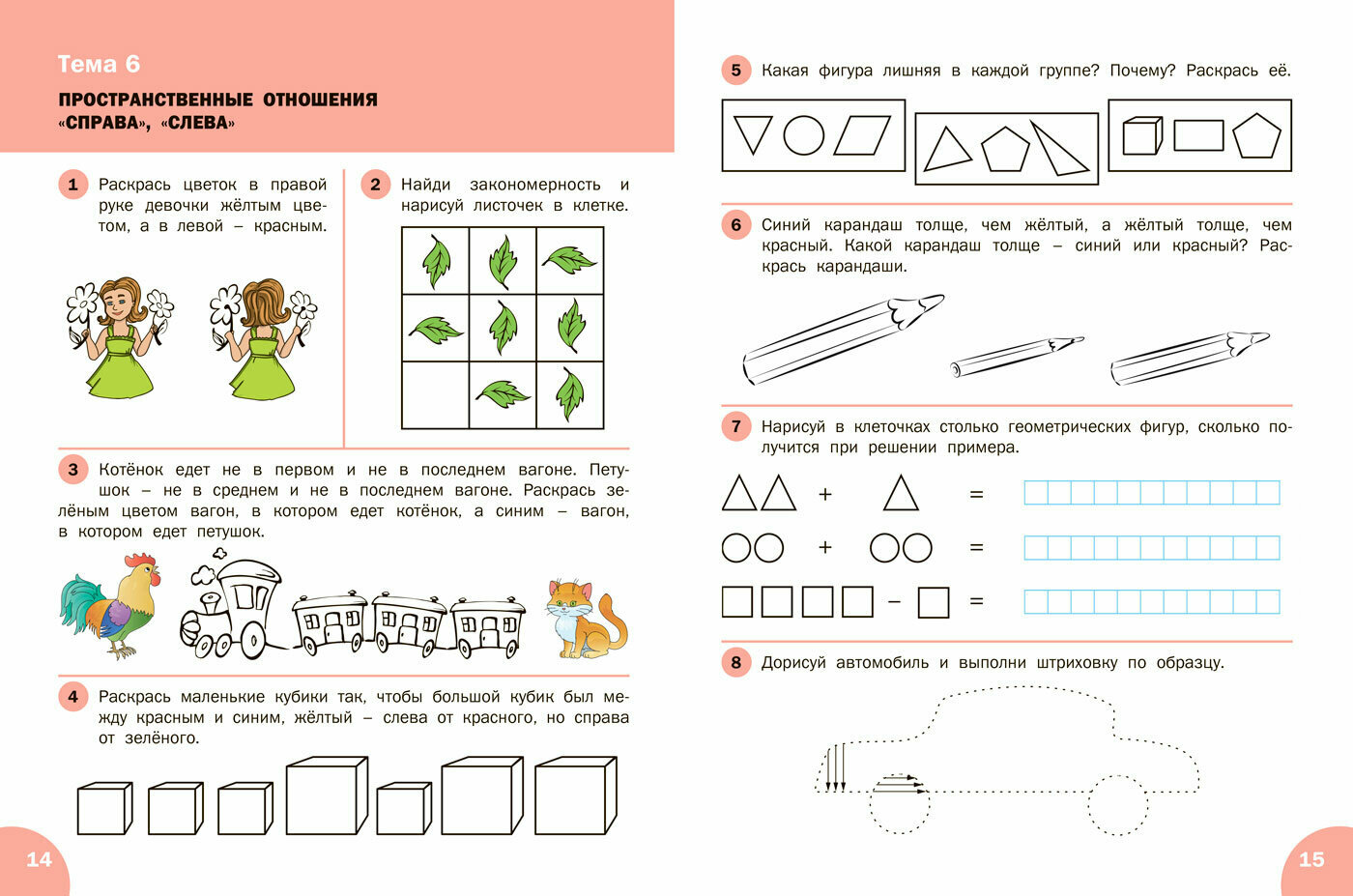 Тема 6

ПРОСТРАНСТВЕННЫЕ ОТНОШЕНИЯ «СПРАВА», «СЛЕВА»

1 Раскрась цветок в правой руке девочки жёлтым цветом, а в левой – красным.

2 Найди закономерность и нарисуй листочек в клетке.

3 Котёнок едет не в первом и не в последнем вагоне. Петушок – не в среднем и не в последнем вагоне. Раскрась зелёным цветом вагон, в котором едет котёнок, а синим – вагон, в котором едет петушок.

4 Раскрась маленькие кубики так, чтобы большой кубик был между красным и синим, жёлтый – слева от красного, но справа от зелёного.

14

5 Какая фигура лишняя в каждой группе? Почему? Раскрась её.

6 Синий карандаш толще, чем жёлтый, а жёлтый толще, чем красный. Какой карандаш толще – синий или красный? Раскрась карандаши.

7 Нарисуй в клеточках столько геометрических фигур, сколько получится при решении примера.

+ =

+ =

– =

8 Дорисуй автомобиль и выполни штриховку по образцу.

15