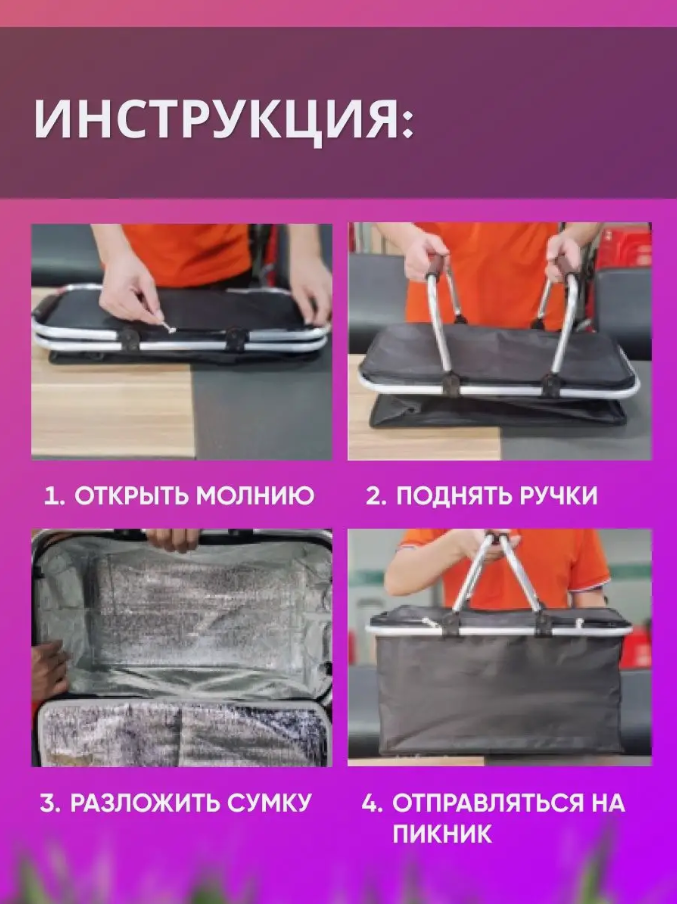 ИНСТРУКЦИЯ:

1. ОТКРЫТЬ МОЛНИЮ

2. ПОДНЯТЬ РУЧКИ

3. РАЗЛОЖИТЬ СУМКУ

4. ОТПРАВЛЯТЬСЯ НА ПИКНИК