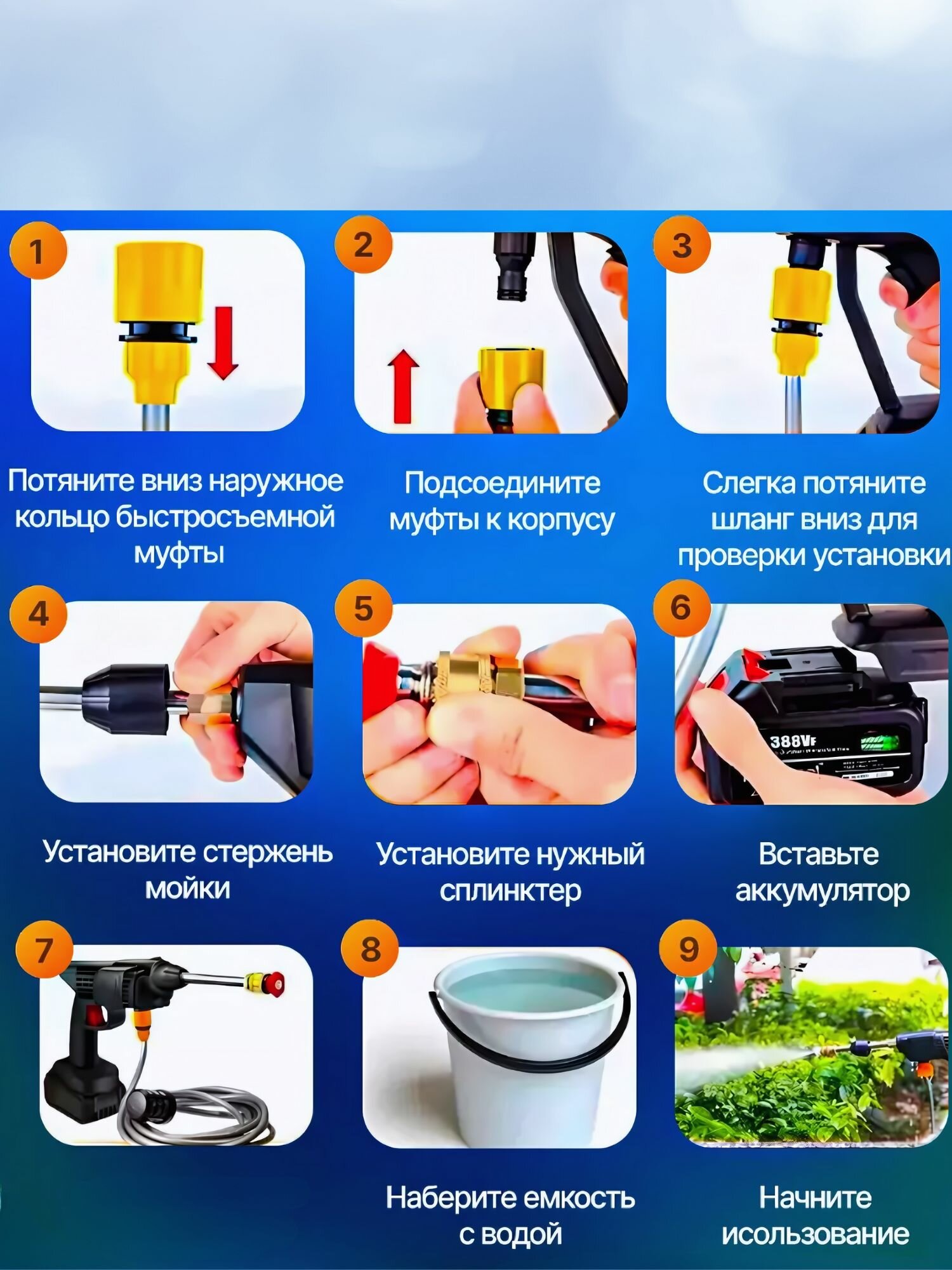 1

Потяните вниз наружное кольцо быстросъемной муфты

2

Подсоедините муфты к корпусу

3

Слегка потяните шланг вниз для проверки установки

4

Установите стержень мойки

5

Установите нужный сплинктер

6

388VF

Вставьте аккумулятор

7

8

Наберите емкость с водой

9

Начните исользование