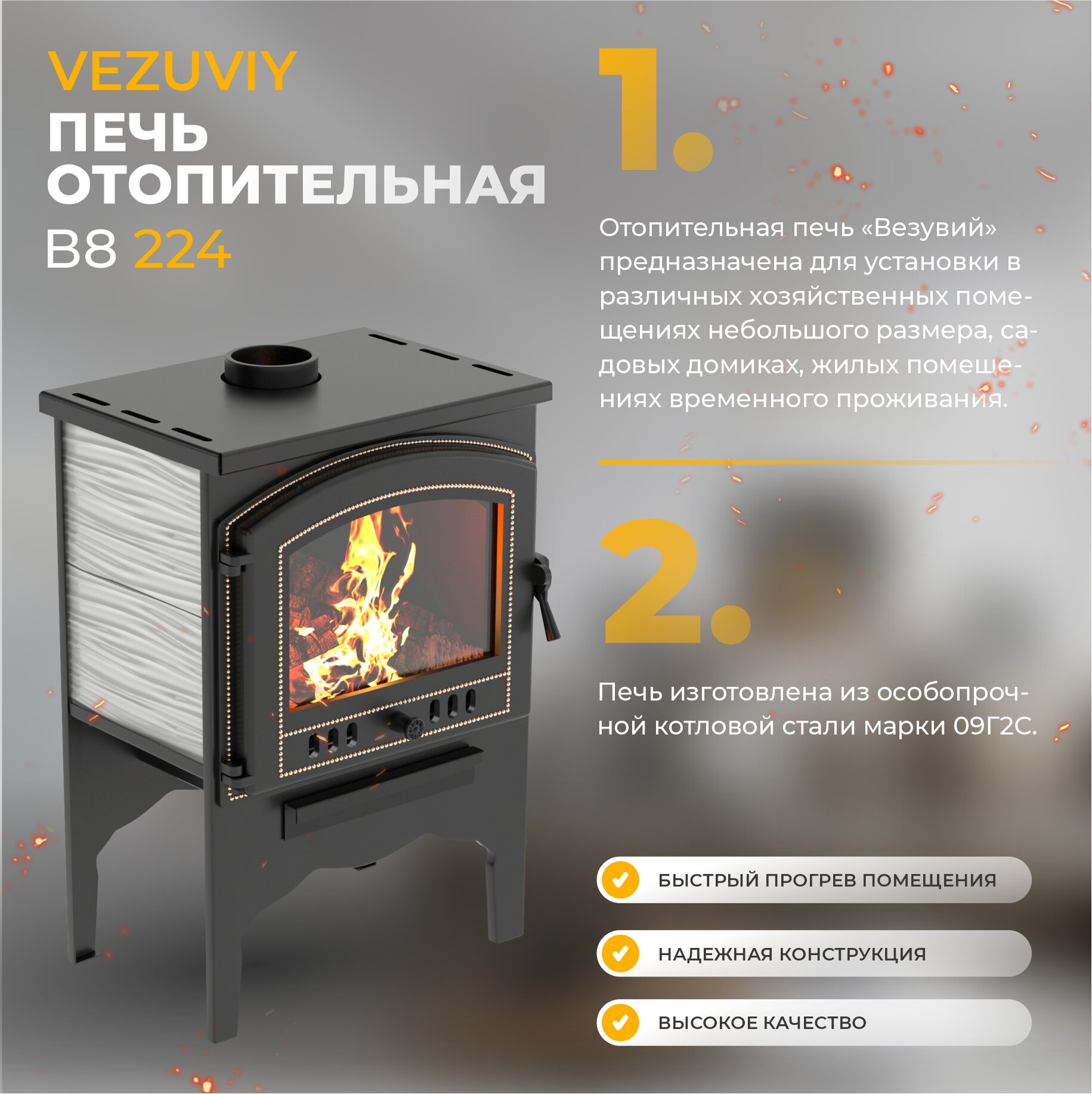 VEZUVIY
ПЕЧЬ
ОТОПИТЕЛЬНАЯ
В8 224

1.

Отопительная печь «Везувий» предназначена для установки в различных хозяйственных помещениях небольшого размера, садовых домиках, жилых помещениях временного проживания.

2.

Печь изготовлена из особопрочной котловой стали марки 09Г2С.

БЫСТРЫЙ ПРОГРЕВ ПОМЕЩЕНИЯ

НАДЕЖНАЯ КОНСТРУКЦИЯ

ВЫСОКОЕ КАЧЕСТВО