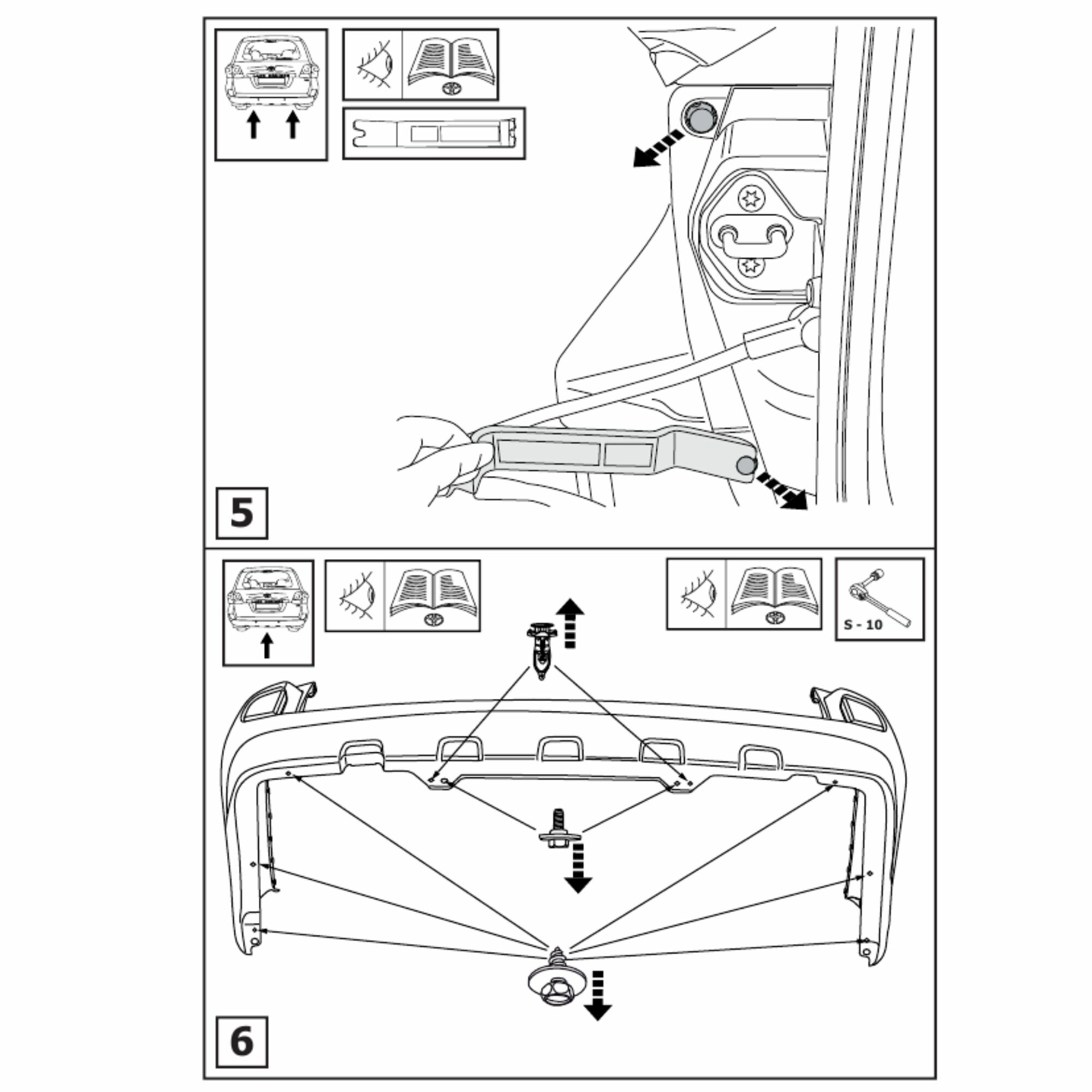 5

S - 10

6