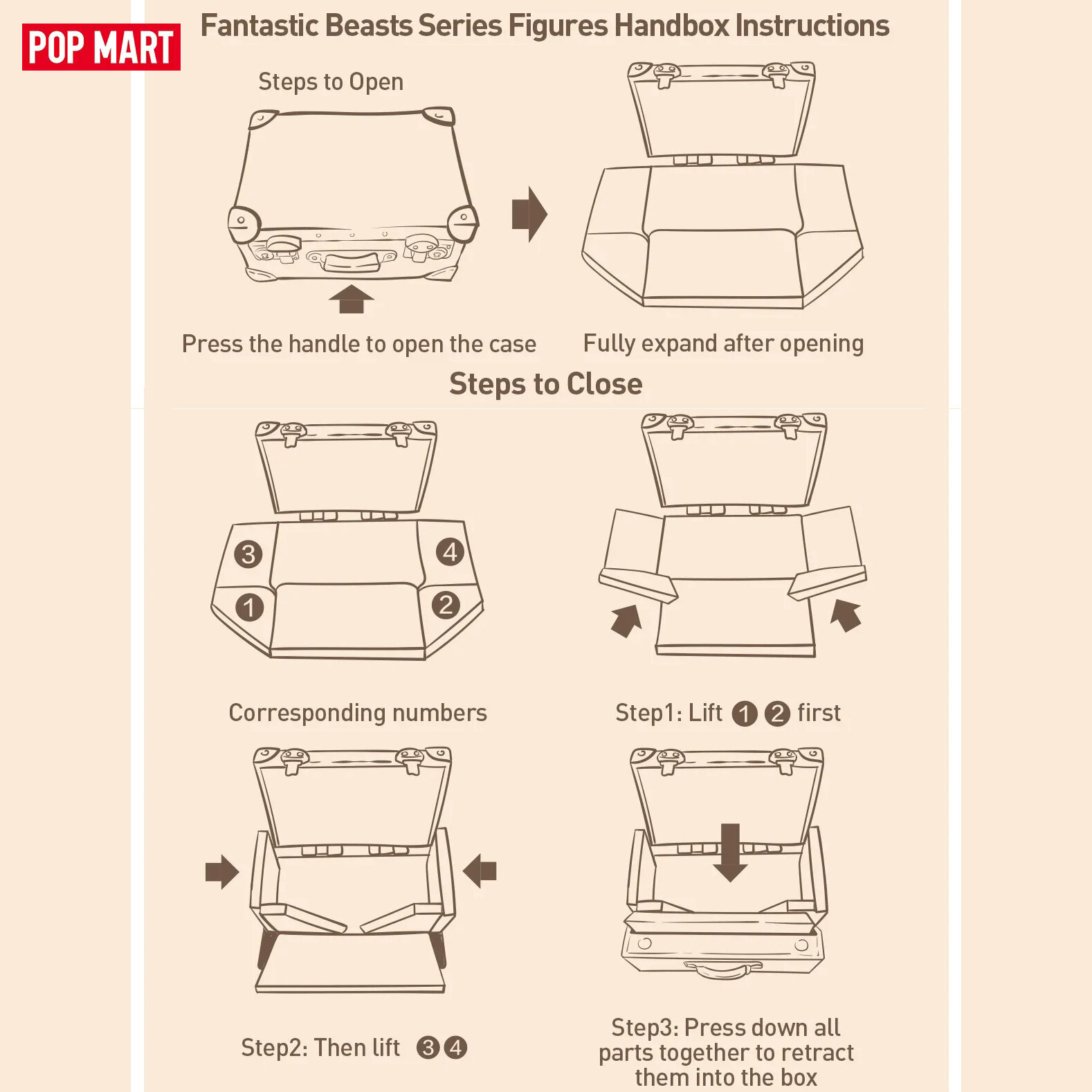 POP MART

Fantastic Beasts Series Figures Handbox Instructions

Steps to Open

Press the handle to open the case

Fully expand after opening

Steps to Close

3 4 1 2

Corresponding numbers

Step1: Lift 1 2 first

Step2: Then lift 3 4

Step3: Press down all parts together to retract them into the box