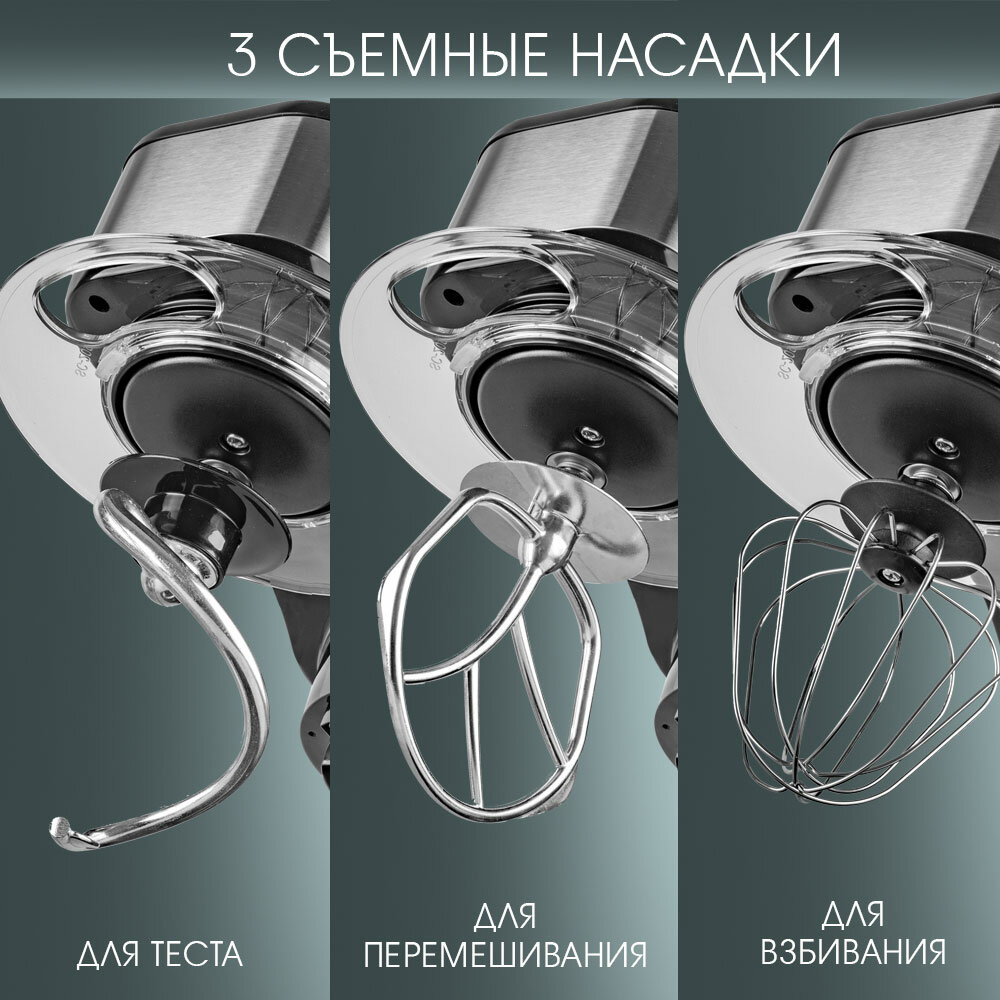 3 СЪЕМНЫЕ НАСАДКИ

ДЛЯ ТЕСТА

ДЛЯ ПЕРЕМЕШИВАНИЯ

ДЛЯ ВЗБИВАНИЯ