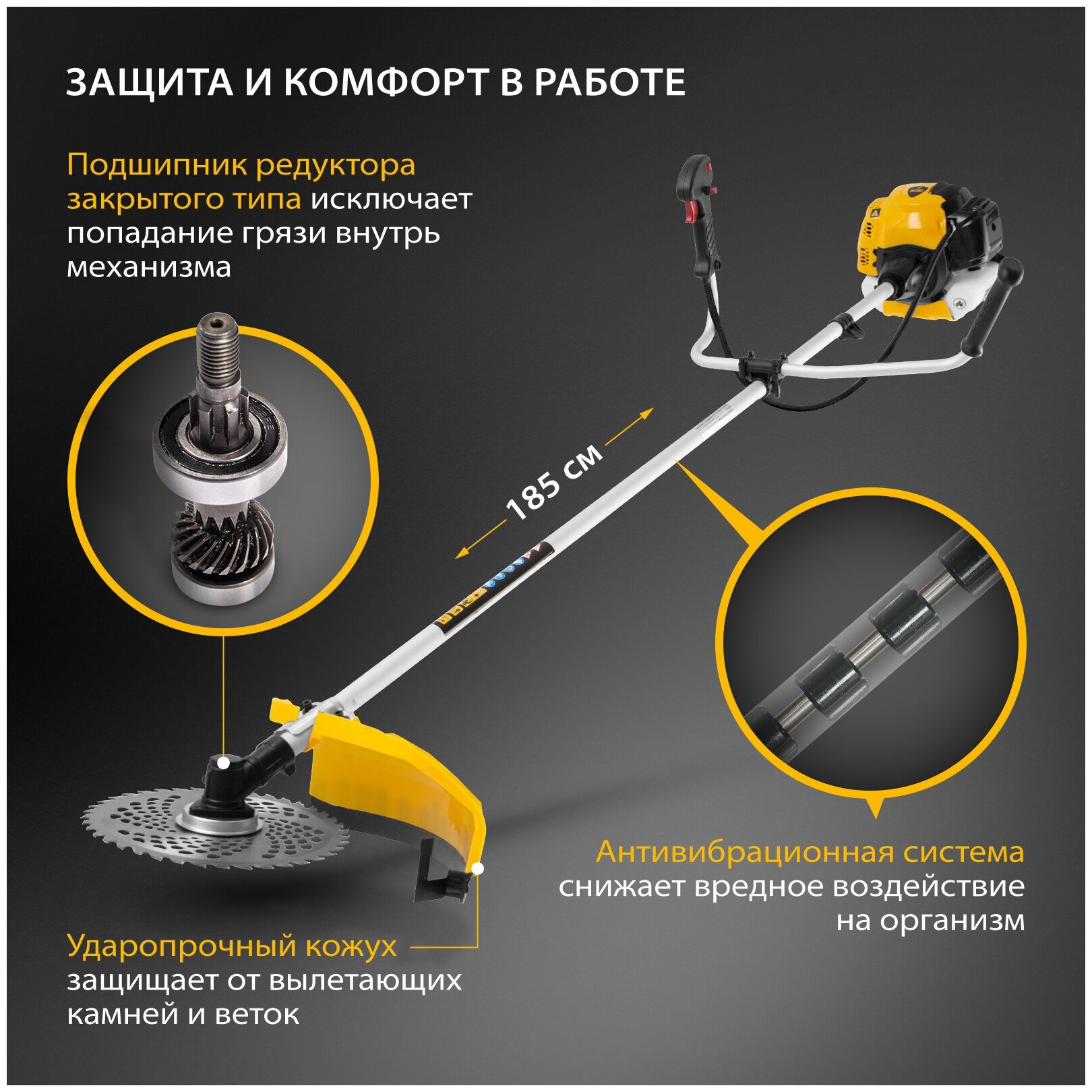 ЗАЩИТА И КОМФОРТ В РАБОТЕ

Подшипник редуктора закрытого типа исключает попадание грязи внутрь механизма

185 см

Антивибрационная система снижает вредное воздействие на организм

Ударопрочный кожух защищает от вылетающих камней и веток