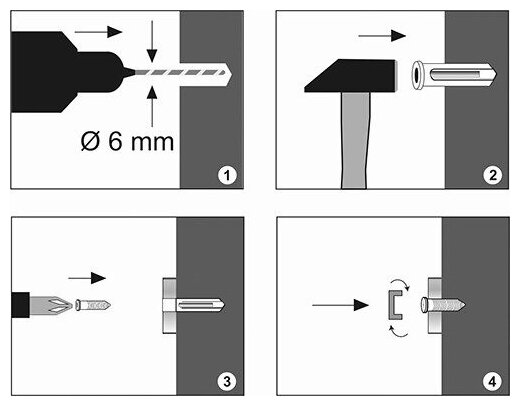 Ø 6 mm

1

2

3

4